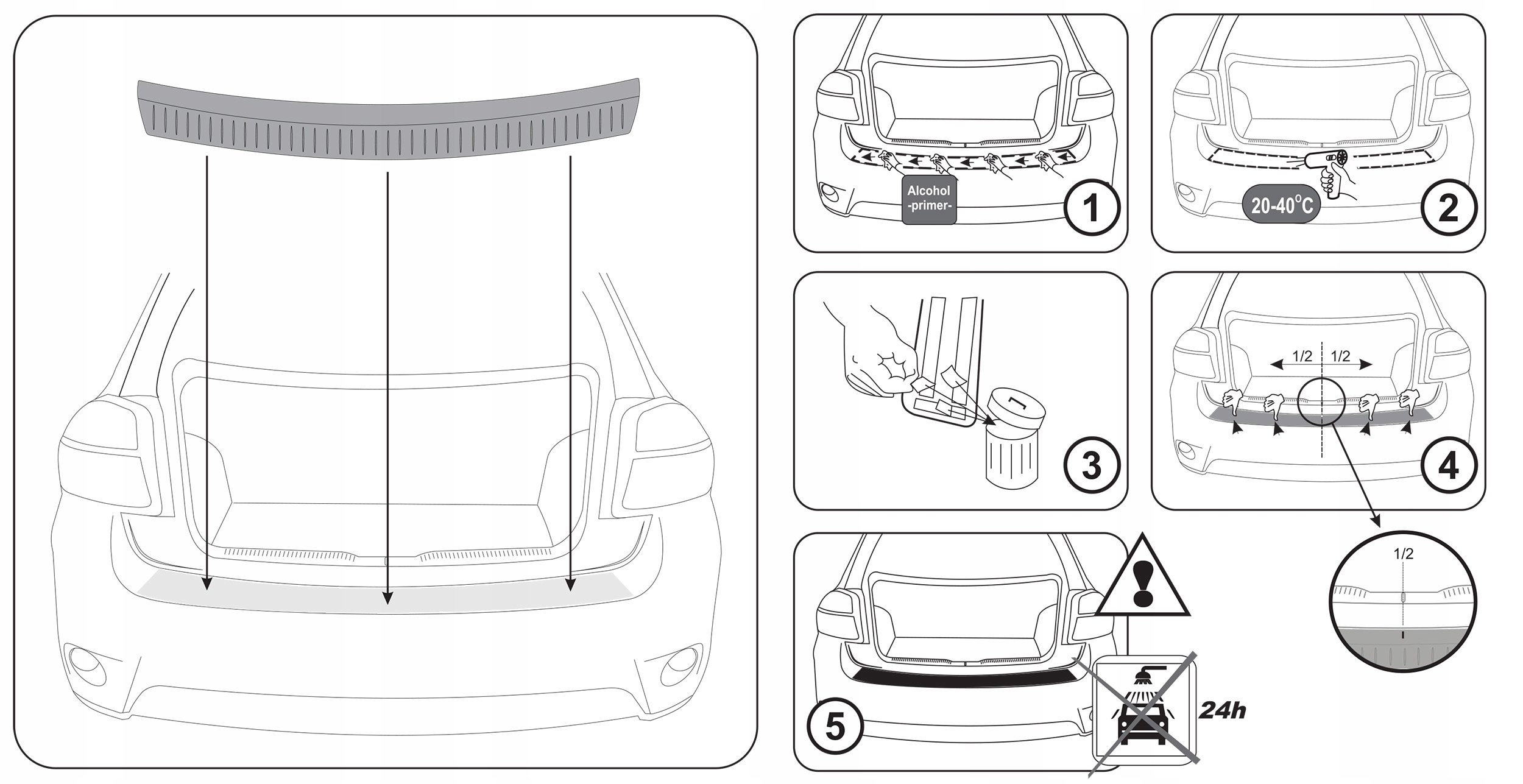 Alcohol
-primer-

1

20-40°C

2

3

1/2 1/2

4

1/2

5

24h