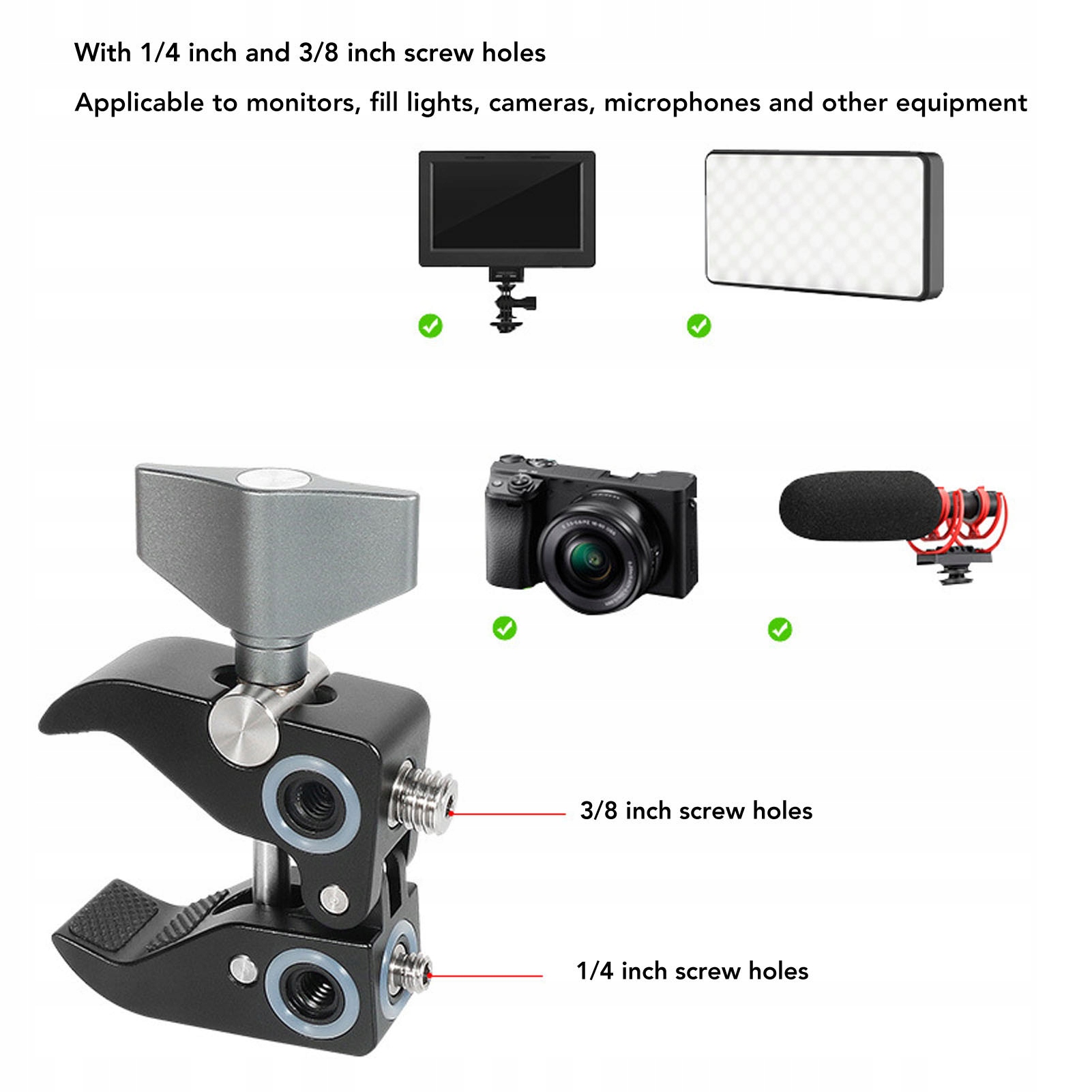 With 1/4 inch and 3/8 inch screw holes

Applicable to monitors, fill lights, cameras, microphones and other equipment

3/8 inch screw holes

1/4 inch screw holes