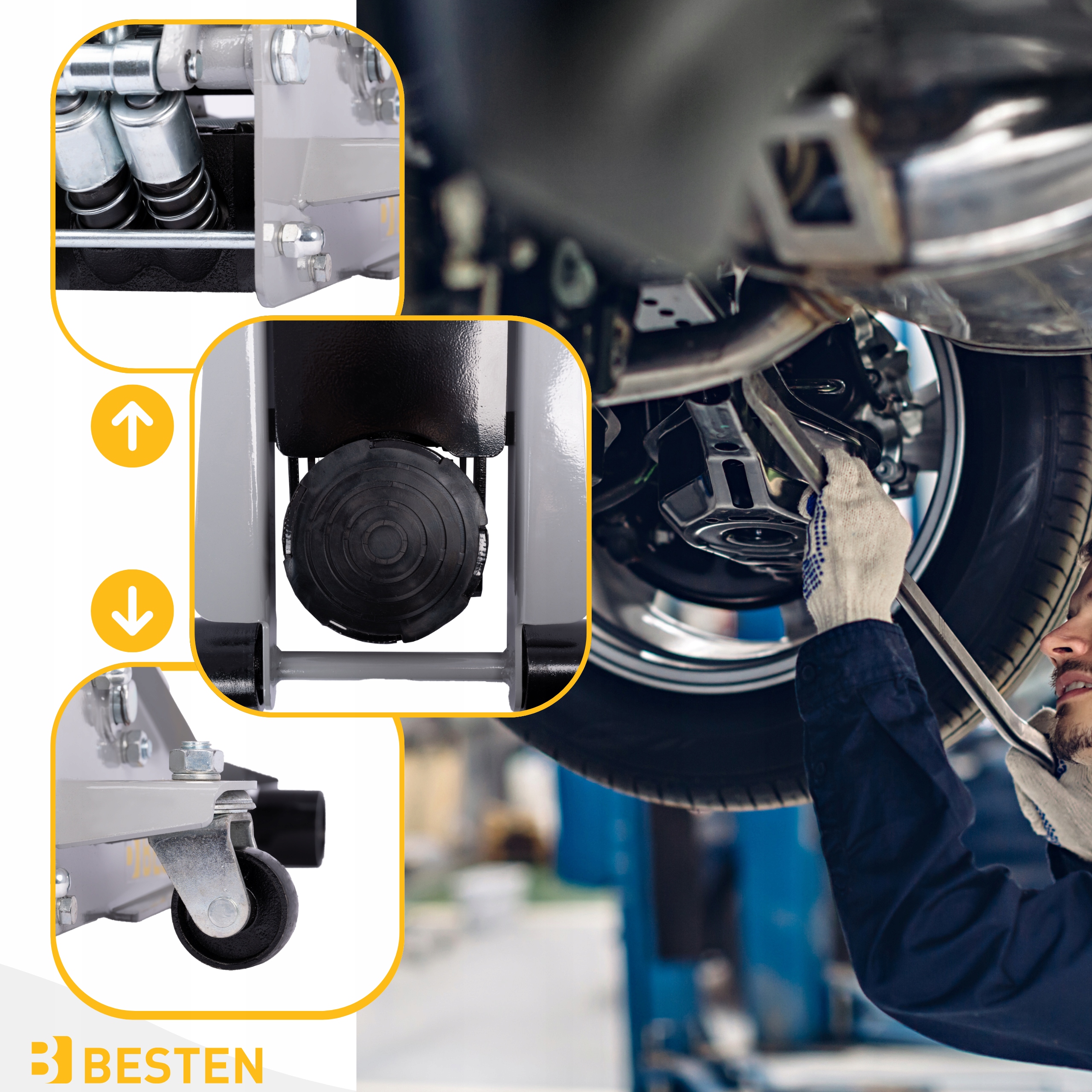 BESTEN