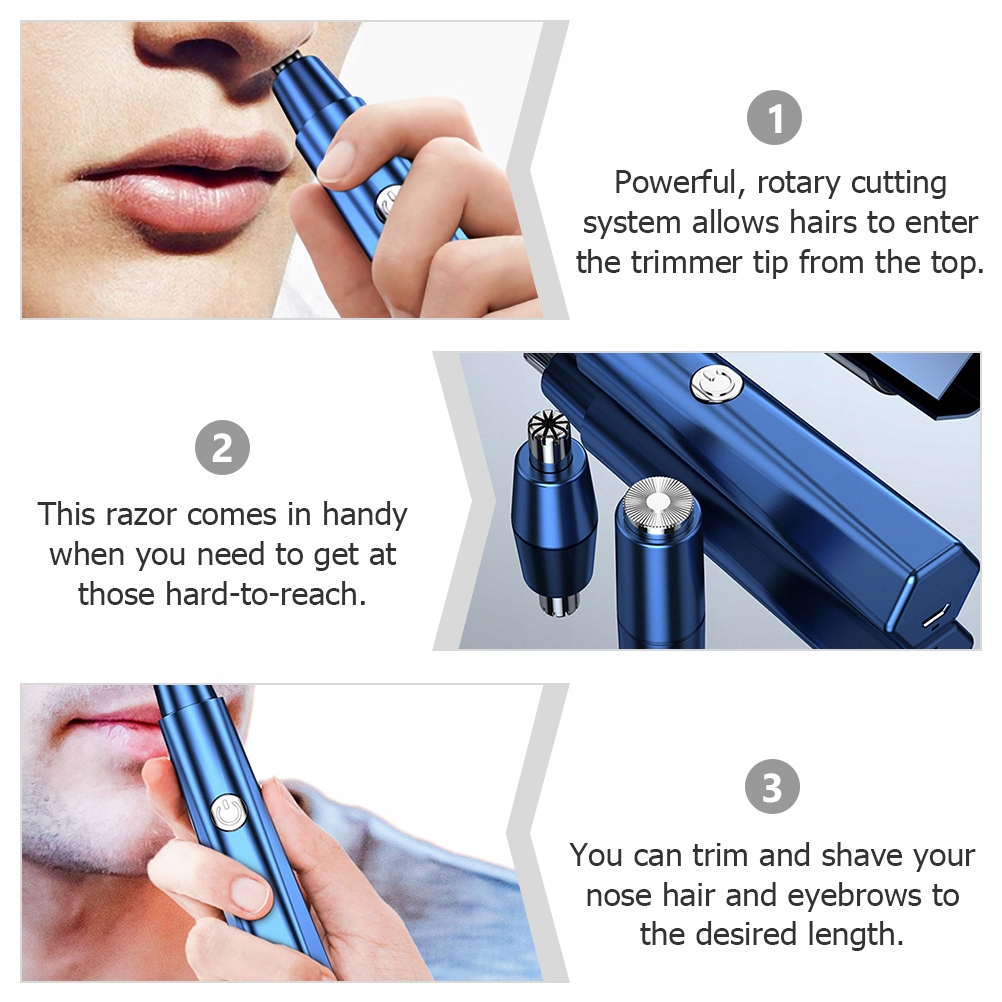 1

Powerful, rotary cutting system allows hairs to enter the trimmer tip from the top.

2

This razor comes in handy when you need to get at those hard-to-reach.

3

You can trim and shave your nose hair and eyebrows to the desired length.