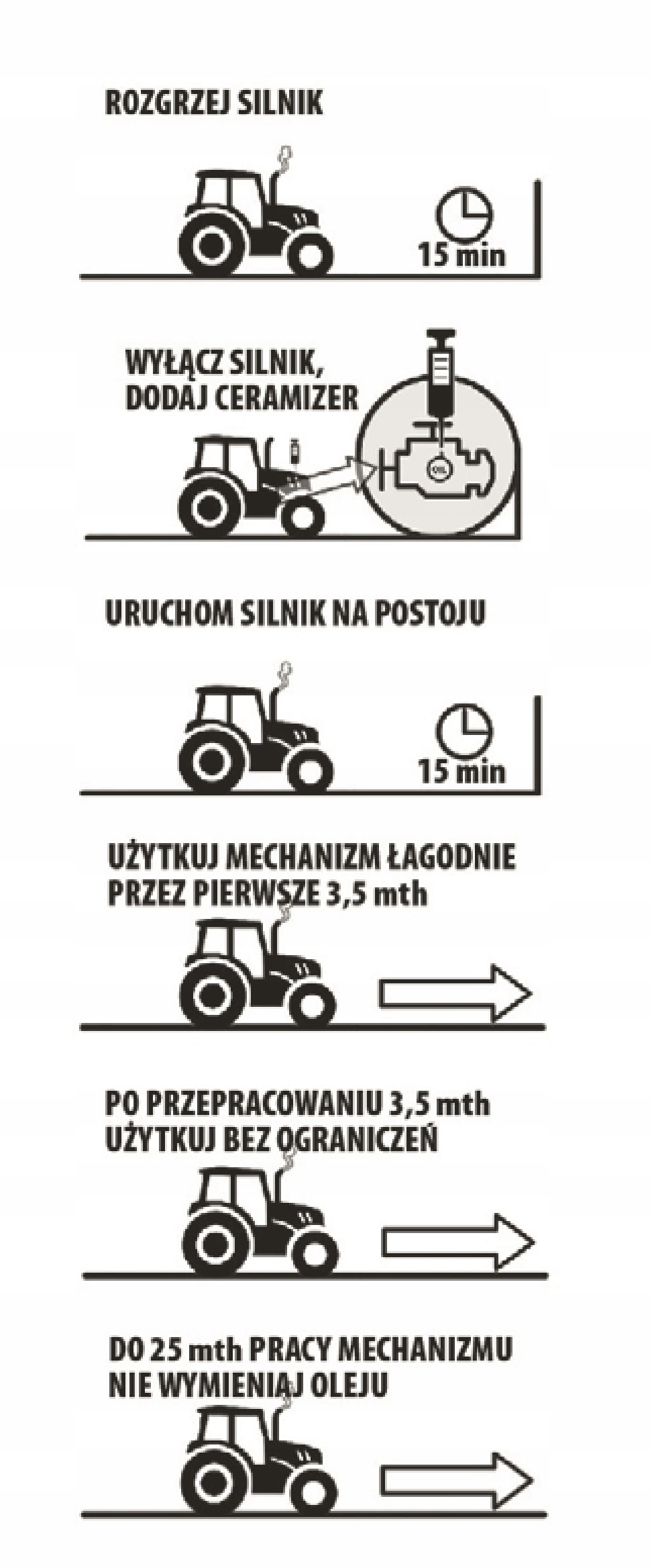 ROZGRZEJ SILNIK

15 min

WYŁĄCZ SILNIK, DODAJ CERAMIZER

OIL

URUCHOM SILNIK NA POSTOJU

15 min

UŻYTKUJ MECHANIZM ŁAGODNIE PRZEZ PIERWSZE 3,5 mth

PO PRZEPRACOWANIU 3,5 mth UŻYTKUJ BEZ OGRANICZEŃ

DO 25 mth PRACY MECHANIZMU NIE WYMIENIAJ OLEJU