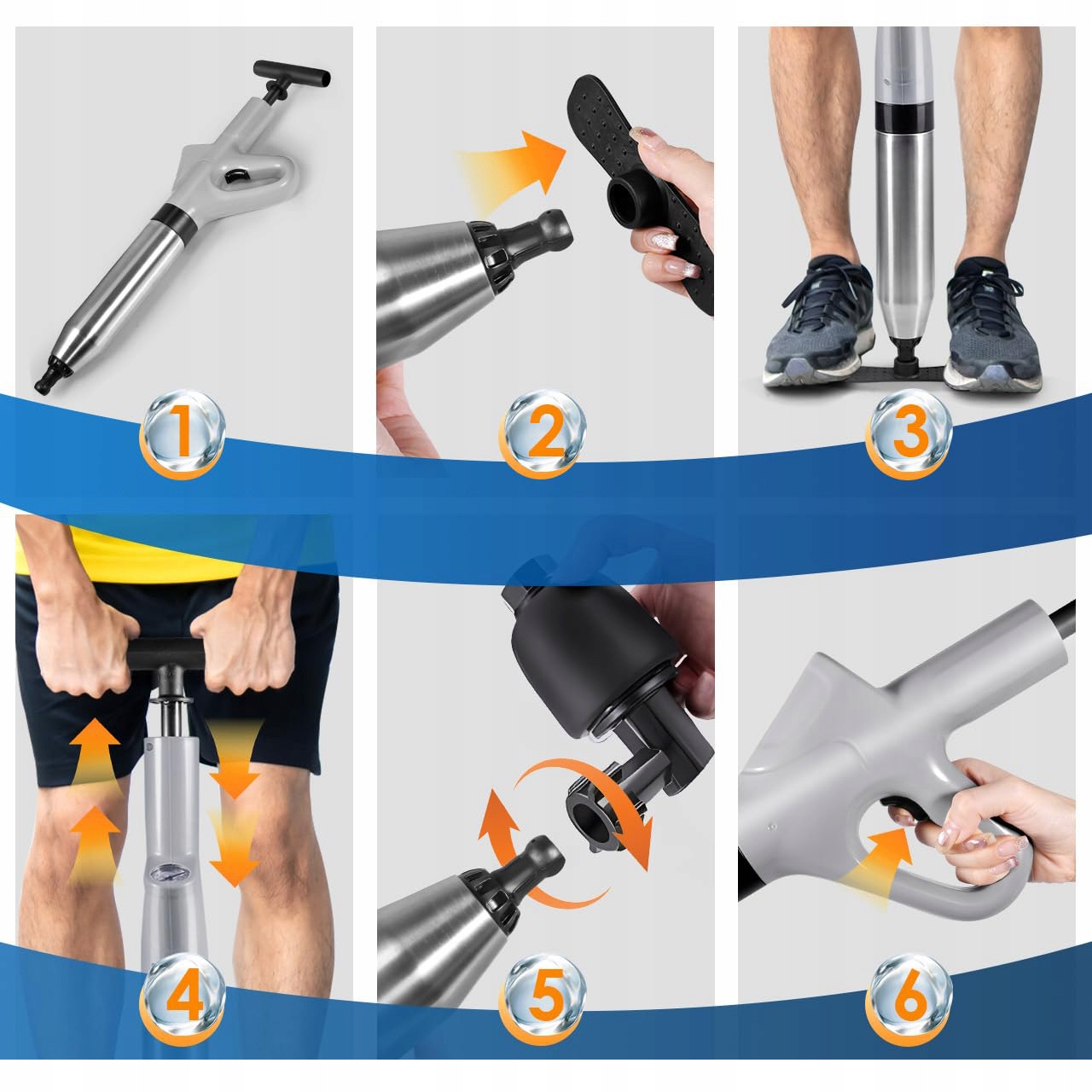 1

2

3

4

5

6