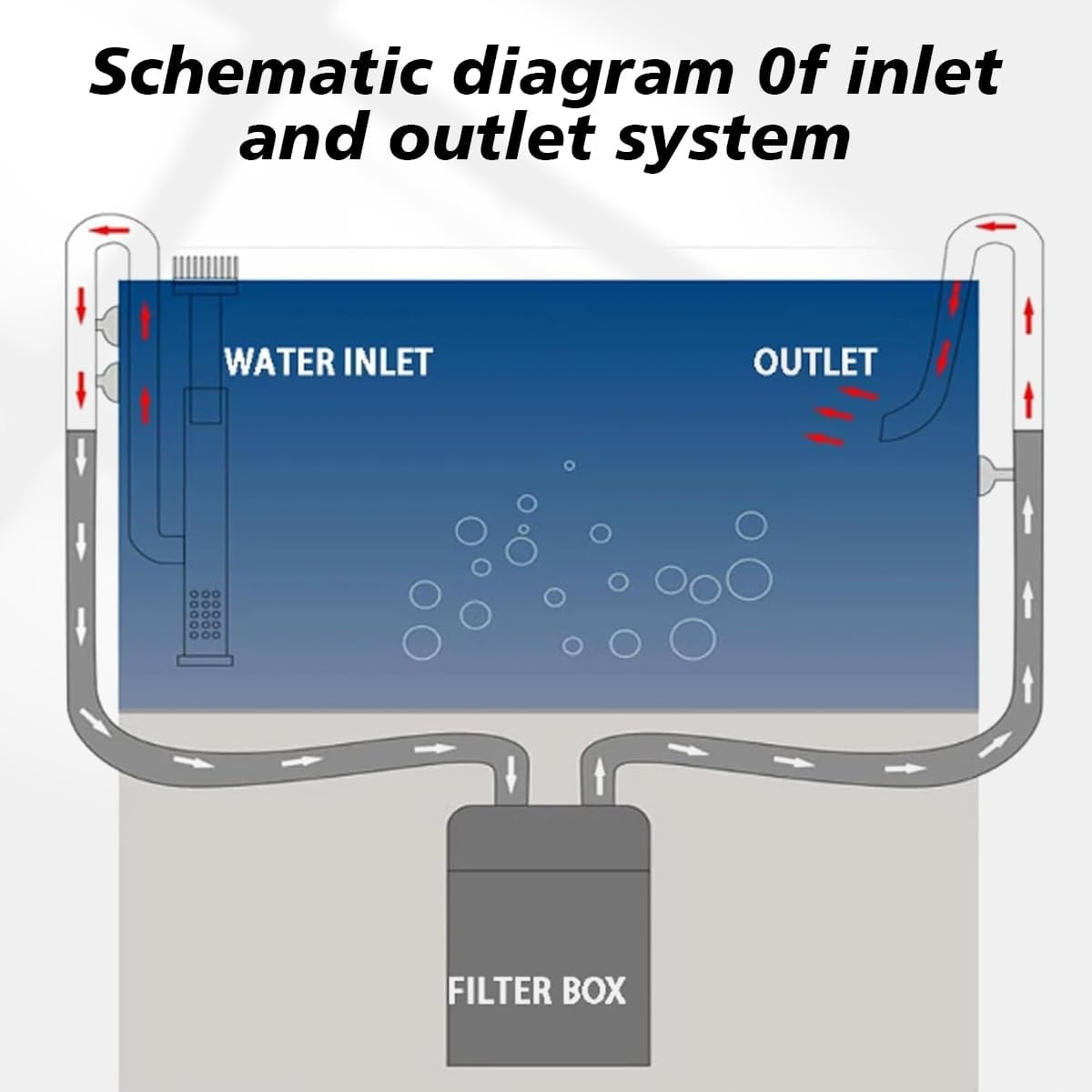 Schematic diagram 0f inlet and outlet system

WATER INLET

OUTLET

FILTER BOX