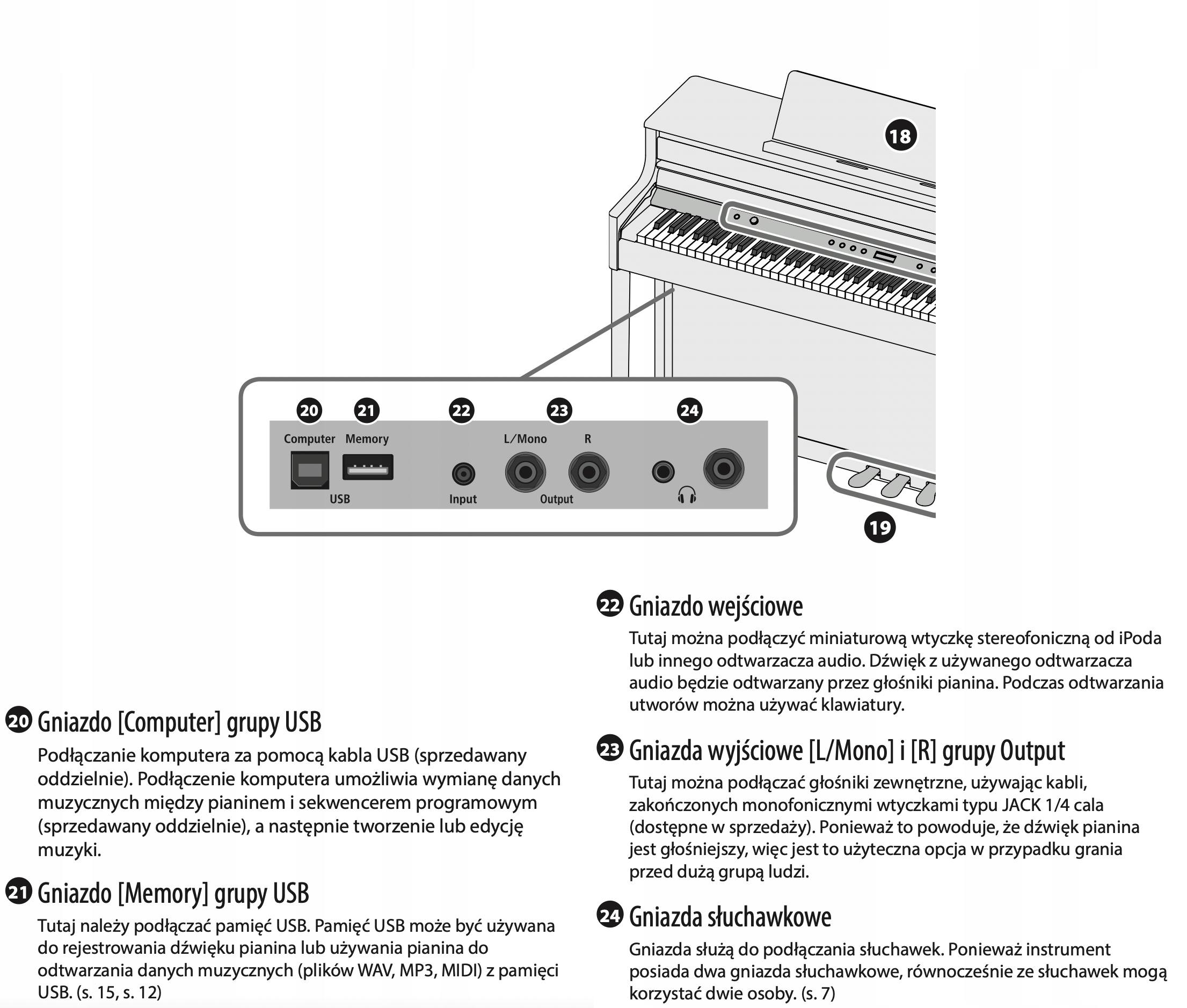 18

20 21 22 23 24

Computer Memory L/Mono R

USB Input Output

19

20 Gniazdo [Computer] grupy USB

Podłączanie komputera za pomocą kabla USB (sprzedawany oddzielnie). Podłączenie komputera umożliwia wymianę danych muzycznych między pianinem i sekwencerem programowym (sprzedawany oddzielnie), a następnie tworzenie lub edycję muzyki.

21 Gniazdo [Memory] grupy USB

Tutaj należy podłączać pamięć USB. Pamięć USB może być używana do rejestrowania dźwięku pianina lub używania pianina do odtwarzania danych muzycznych (plików WAV, MP3, MIDI) z pamięci USB. (s. 15, s. 12)

22 Gniazdo wejściowe

Tutaj można podłączyć miniaturową wtyczkę stereofoniczną od iPoda lub innego odtwarzacza audio. Dźwięk z używanego odtwarzacza audio będzie odtwarzany przez głośniki pianina. Podczas odtwarzania utworów można używać klawiatury.

23 Gniazda wyjściowe [L/Mono] i [R] grupy Output

Tutaj można podłączać głośniki zewnętrzne, używając kabli, zakończonych monofonicznymi wtyczkami typu JACK 1/4 cala (dostępne w sprzedaży). Ponieważ to powoduje, że dźwięk pianina jest głośniejszy, więc jest to użyteczna opcja w przypadku grania przed dużą grupą ludzi.

24 Gniazda słuchawkowe

Gniazda służą do podłączania słuchawek. Ponieważ instrument posiada dwa gniazda słuchawkowe, równocześnie ze słuchawek mogą korzystać dwie osoby. (s. 7)