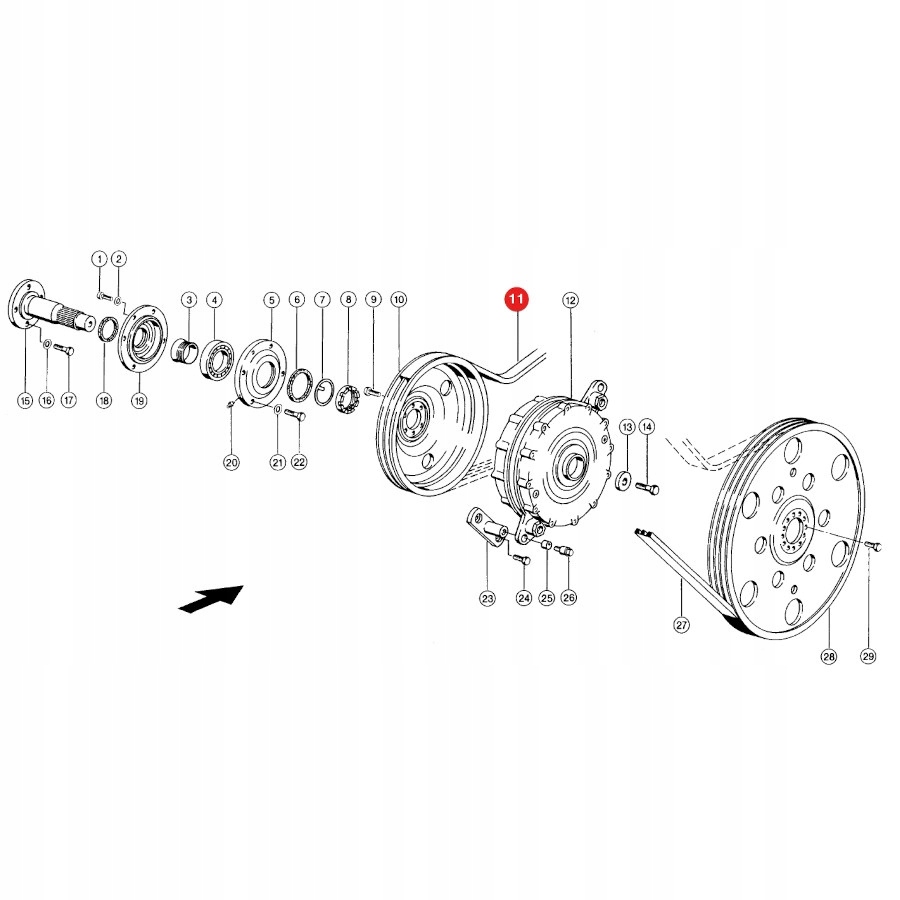 1
2
3
4
5
6
7
8
9
10
11
12
13
14
15
16
17
18
19
20
21
22
23
24
25
26
27
28
29