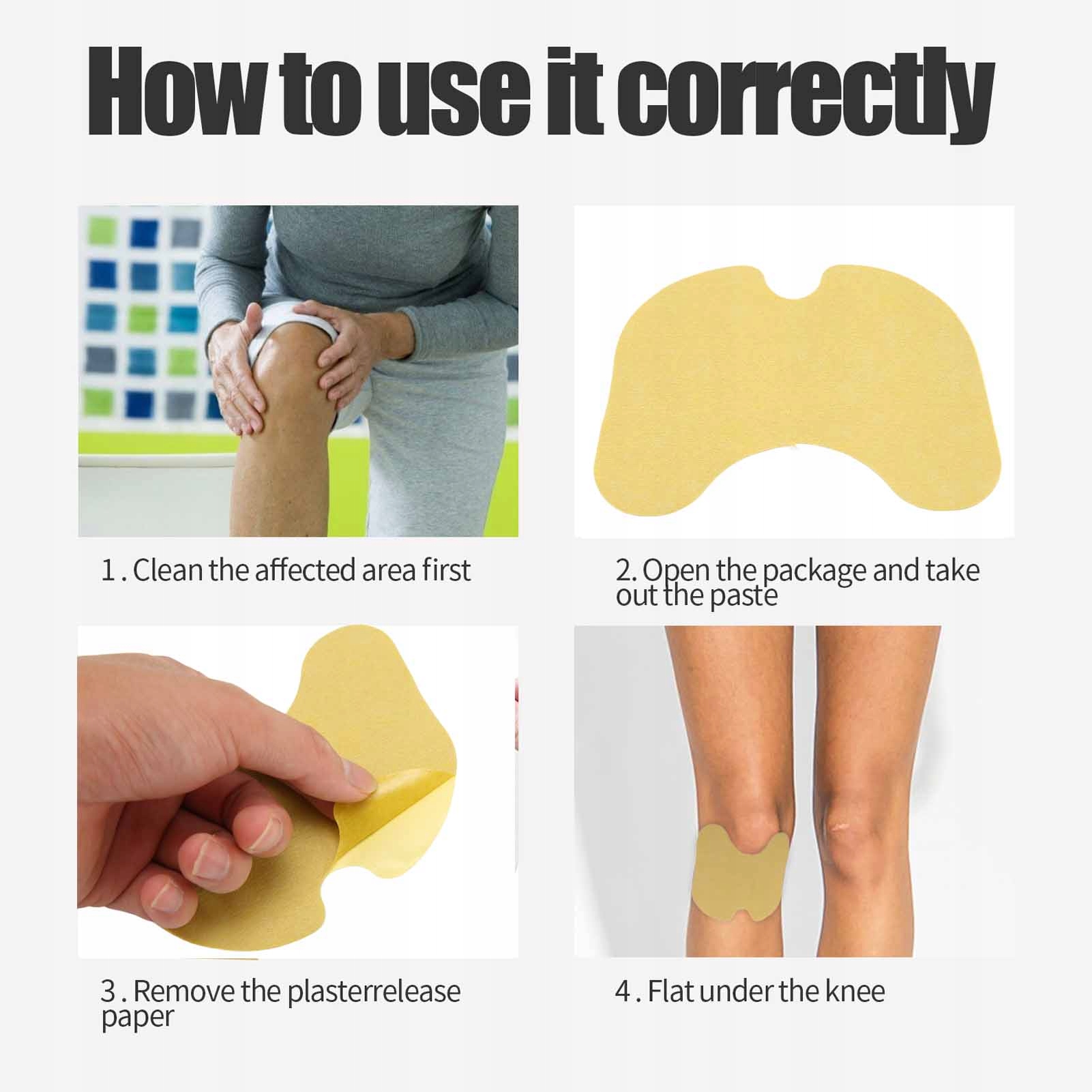 How to use it correctly

1 . Clean the affected area first

2. Open the package and take out the paste

3 . Remove the plasterrelease paper

4 . Flat under the knee