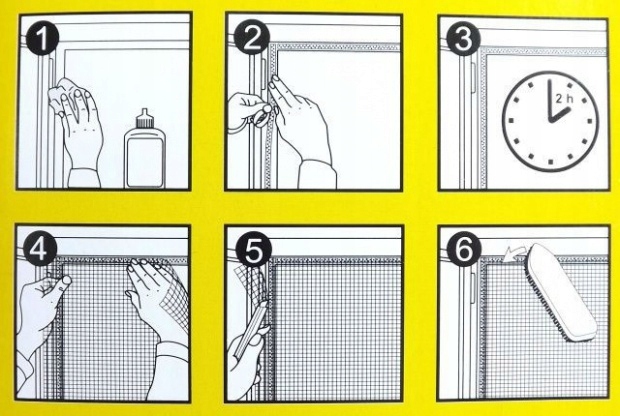 1

2

3

2 h

4

5

6