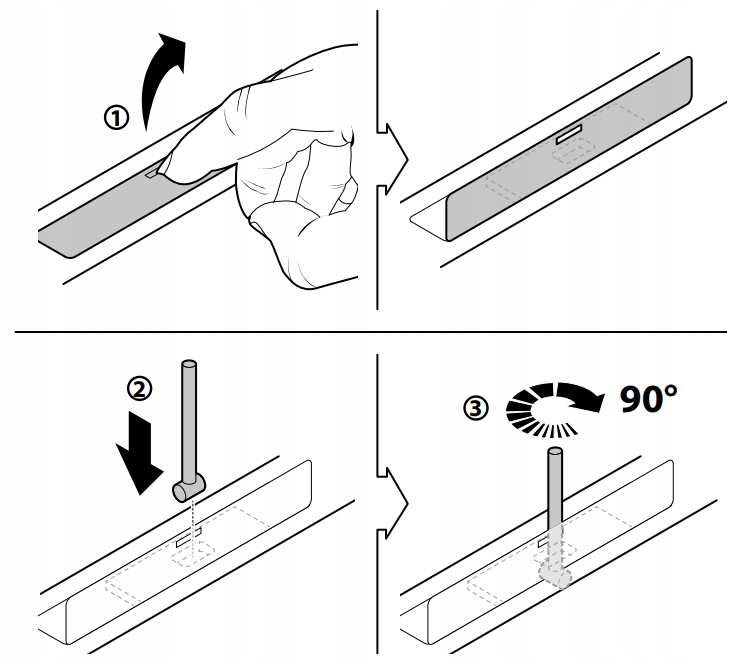 ①

②

③ 90°