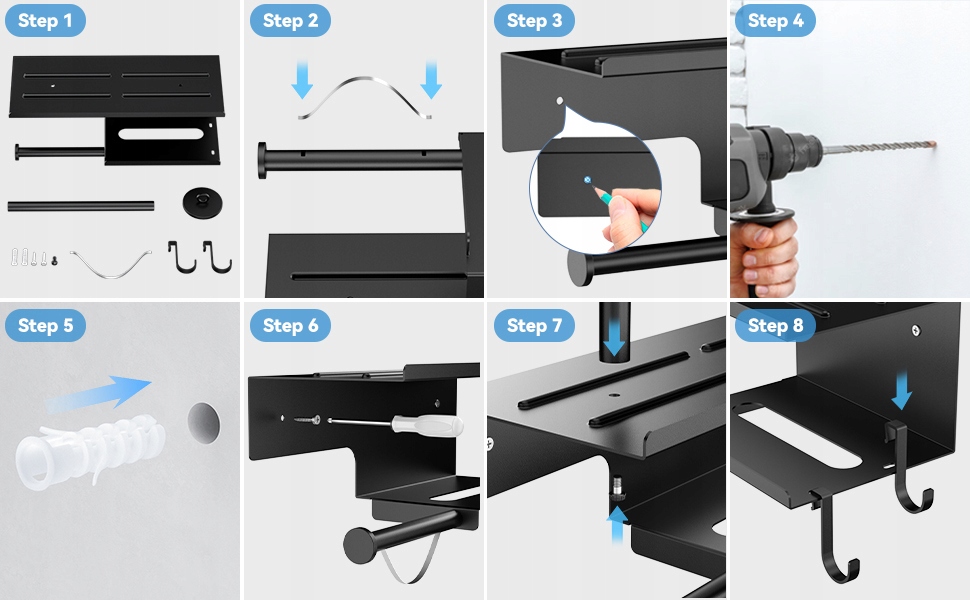 Step 1
Step 2
Step 3
Step 4
Step 5
Step 6
Step 7
Step 8