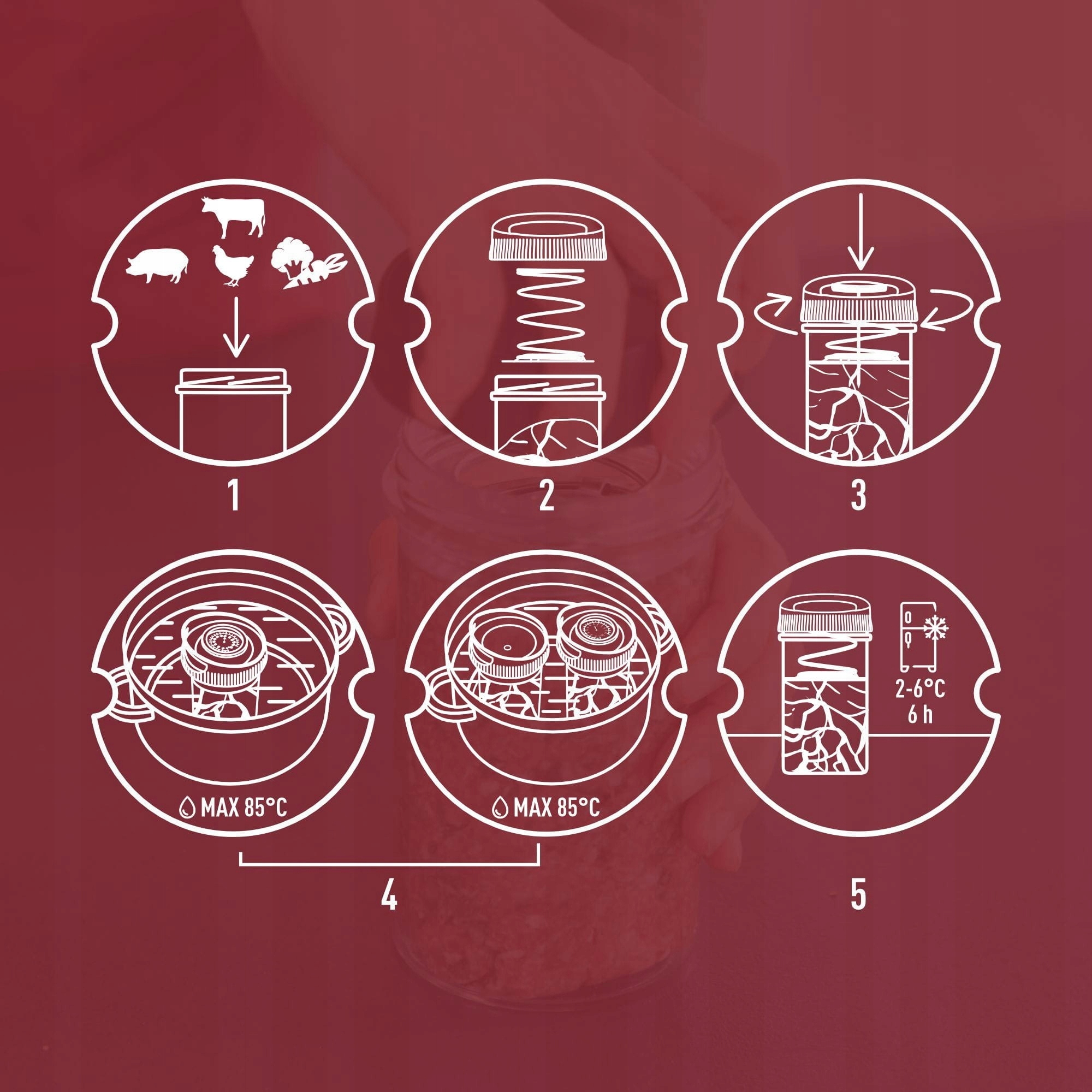 1

2

3

MAX 85°C

MAX 85°C

2-6°C
6 h

4

5