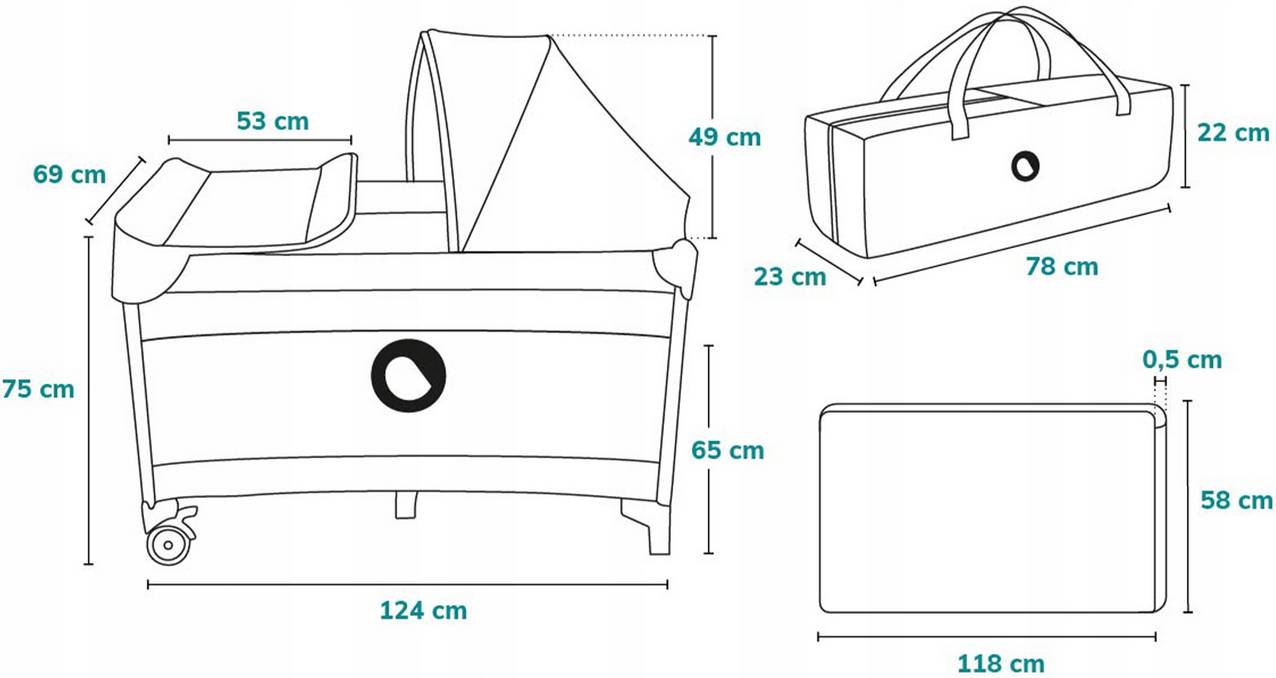 53 cm
69 cm
49 cm
75 cm
65 cm
124 cm
22 cm
23 cm
78 cm
0,5 cm
58 cm
118 cm