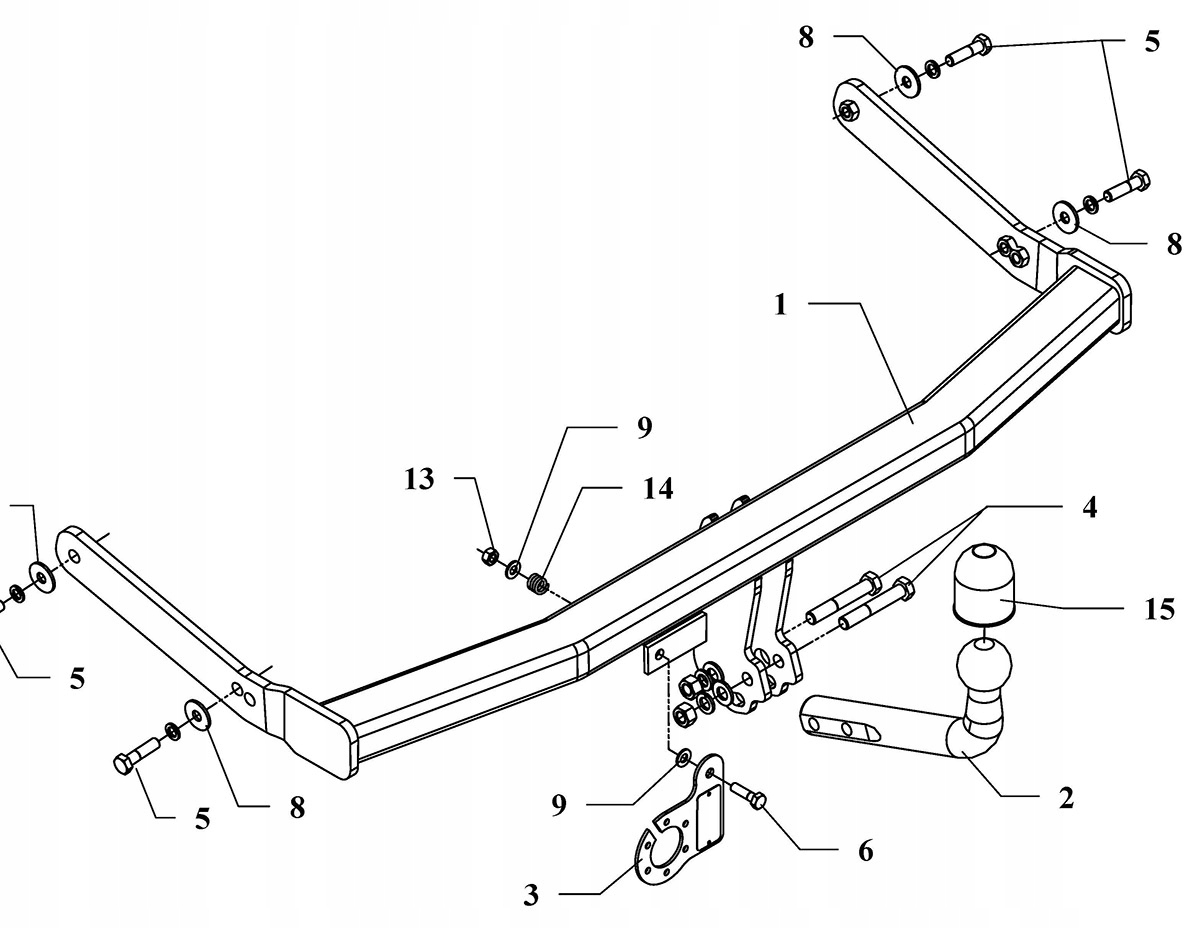 8
5
8
1
9
13
14
4
15
5
5
8
9
2
6
3