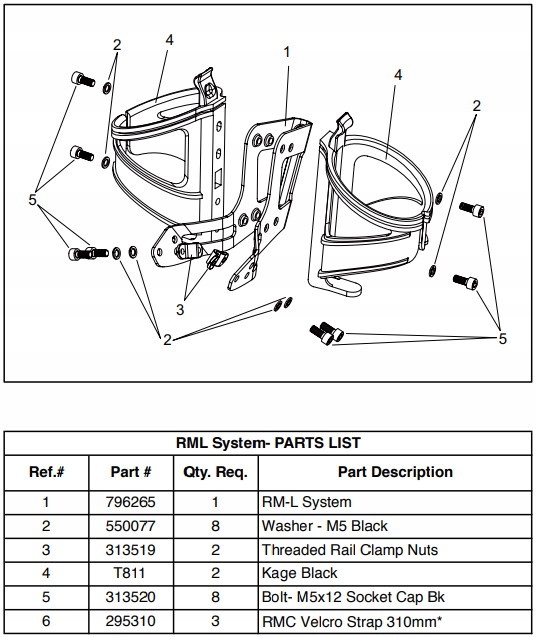 2 4 1 4 2 5 3 2 5

RML System- PARTS LIST

| Ref.# | Part # | Qty. Req. | Part Description |
|---|---|---|---|
| 1 | 796265 | 1 | RM-L System |
| 2 | 550077 | 8 | Washer - M5 Black |
| 3 | 313519 | 2 | Threaded Rail Clamp Nuts |
| 4 | T811 | 2 | Kage Black |
| 5 | 313520 | 8 | Bolt- M5x12 Socket Cap Bk |
| 6 | 295310 | 3 | RMC Velcro Strap 310mm* |