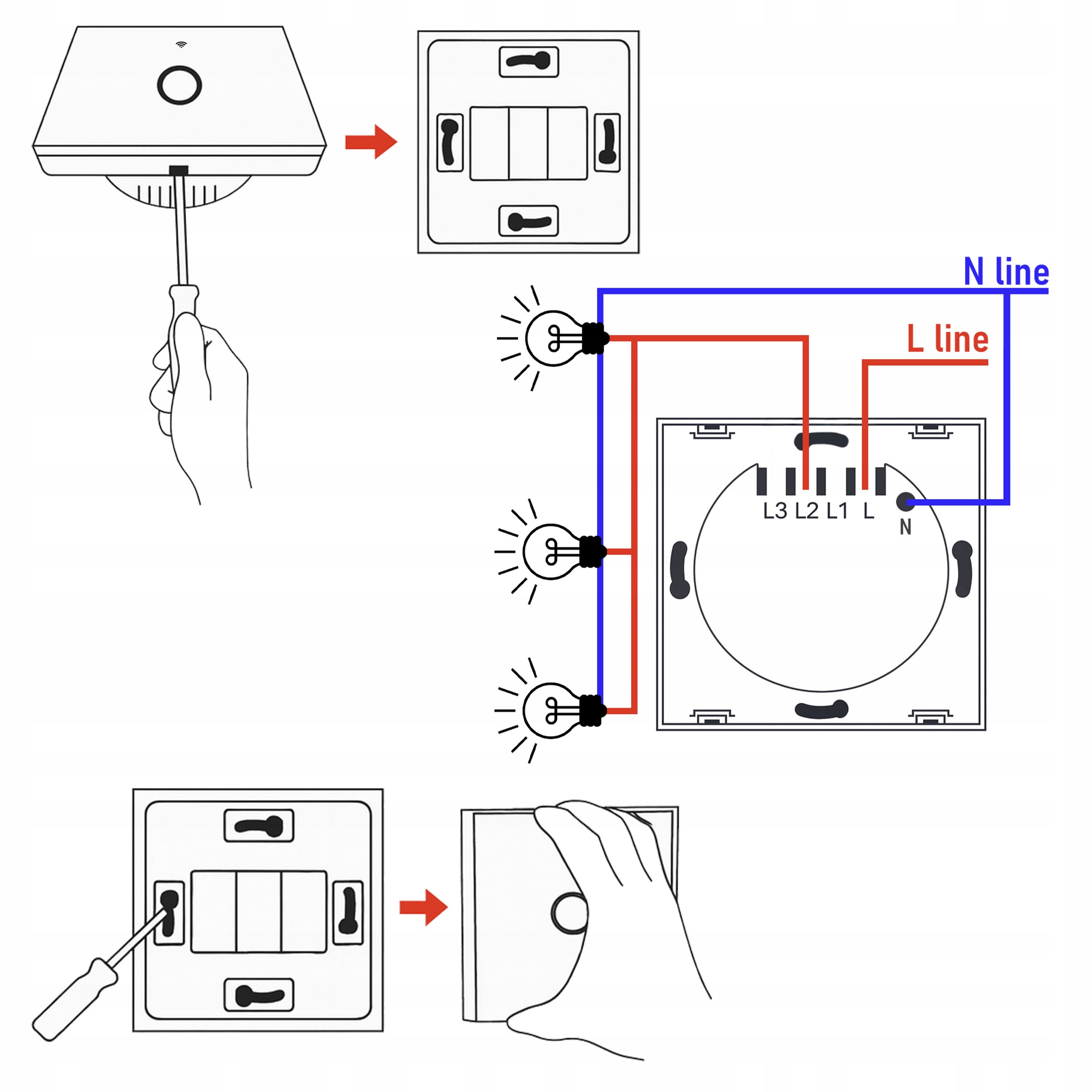 N line

L line

L3 L2 L1 L

N