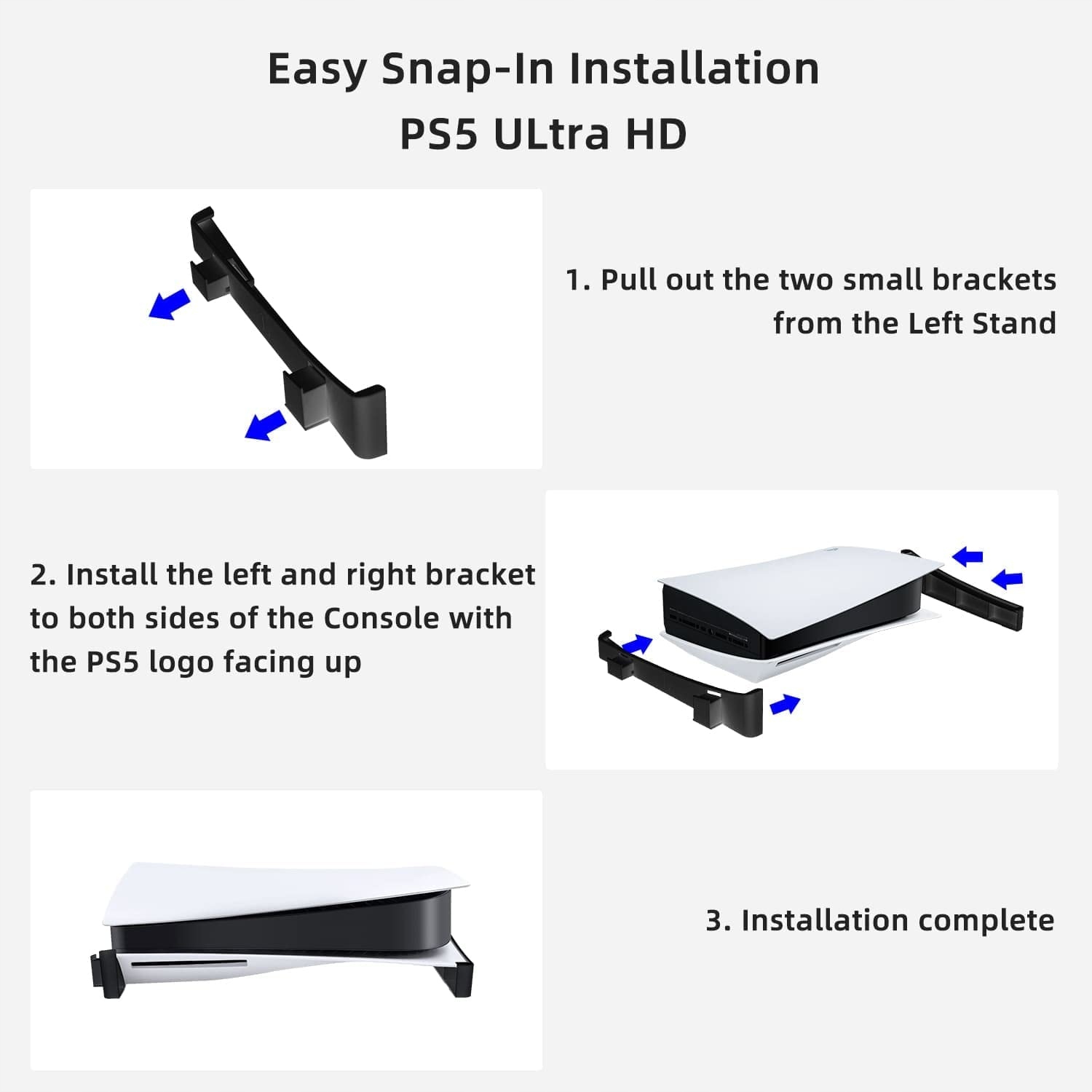 Easy Snap-In Installation
PS5 ULtra HD

1. Pull out the two small brackets from the Left Stand

2. Install the left and right bracket to both sides of the Console with the PS5 logo facing up

3. Installation complete