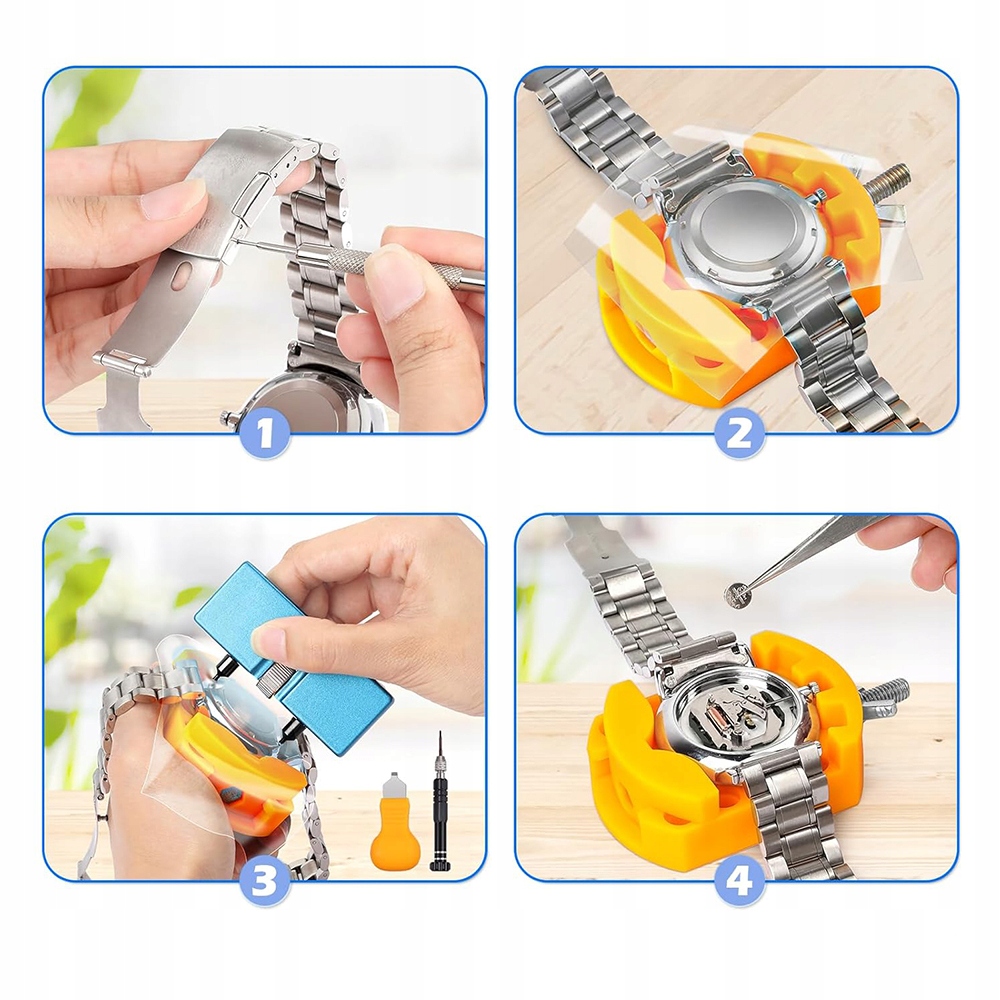 1

2

3

4