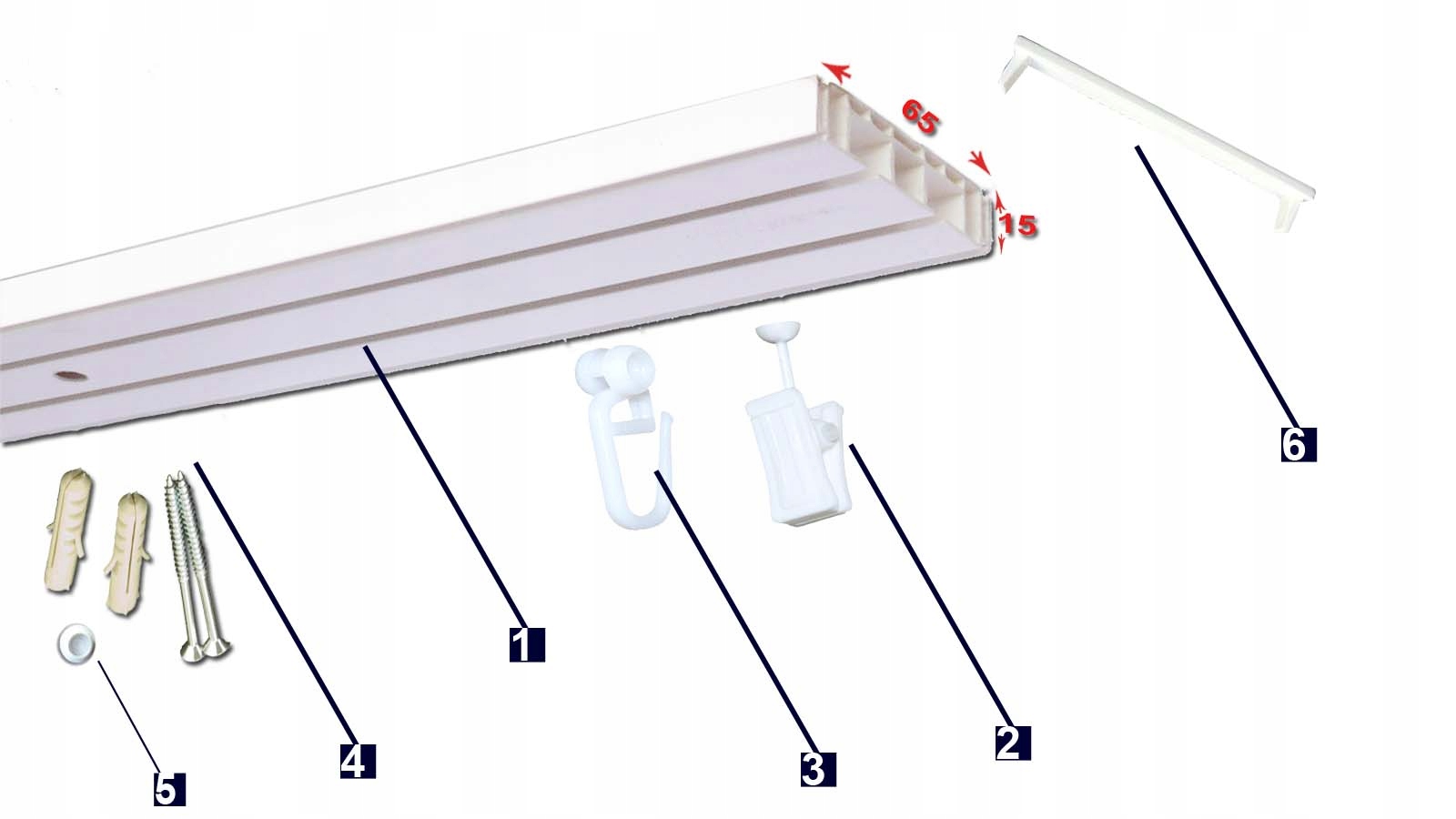 65
15
6
1
2
3
4
5