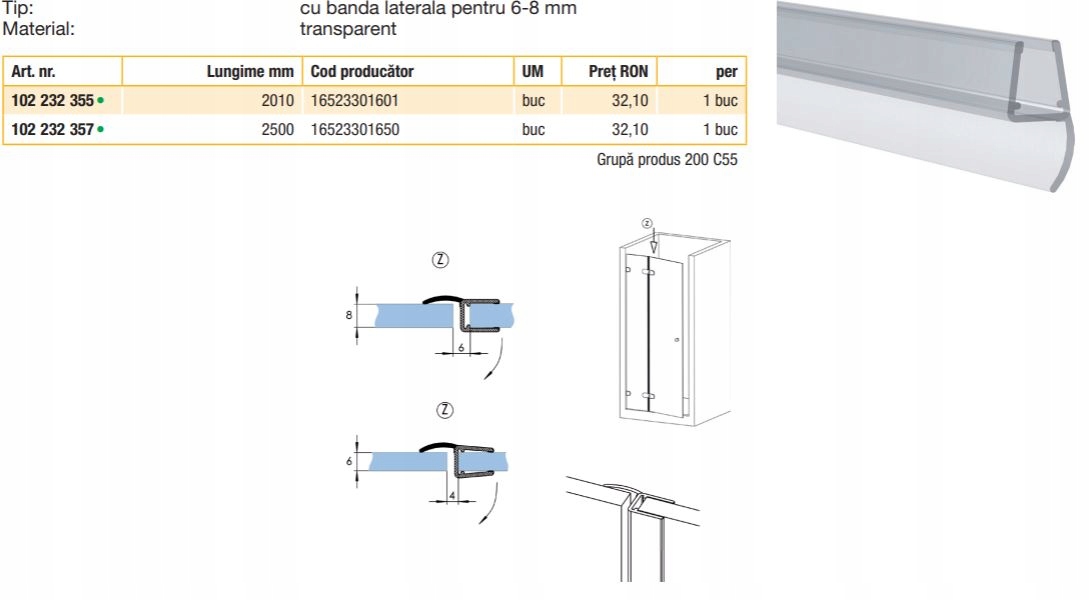 Tip: cu banda laterala pentru 6-8 mm
Material: transparent

| Art. nr. | Lungime mm | Cod producător | UM | Preț RON | per |
|---|---|---|---|---|---|
| 102 232 355 • | 2010 | 16523301601 | buc | 32,10 | 1 buc |
| 102 232 357 • | 2500 | 16523301650 | buc | 32,10 | 1 buc |

Grupă produs 200 C55

Z
8
6
Z
6
4
Z