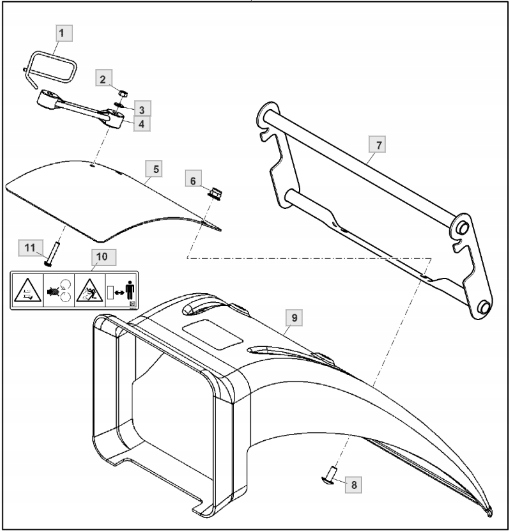 1
2
3
4
5
6
7
11
10
9
8