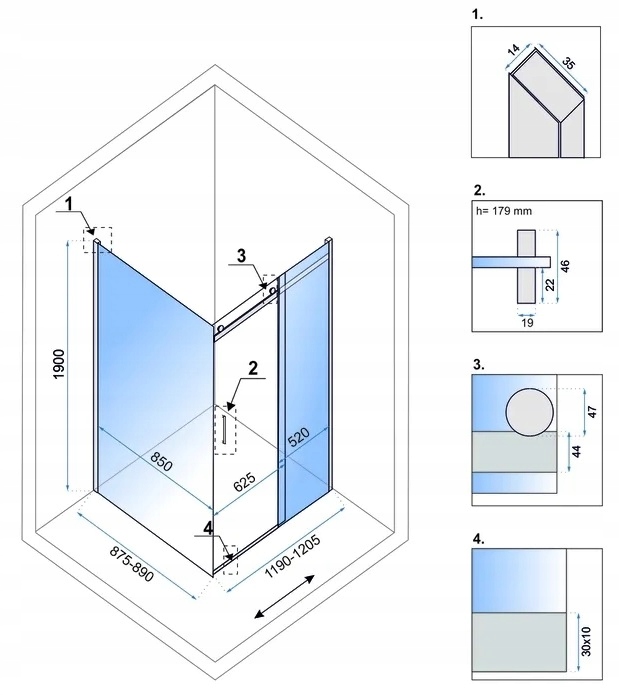 1
3
1900
2
850
625
520
4
875-890
1190-1205

1.
14
35

2.
h= 179 mm
46
22
19

3.
47
44

4.
30x10