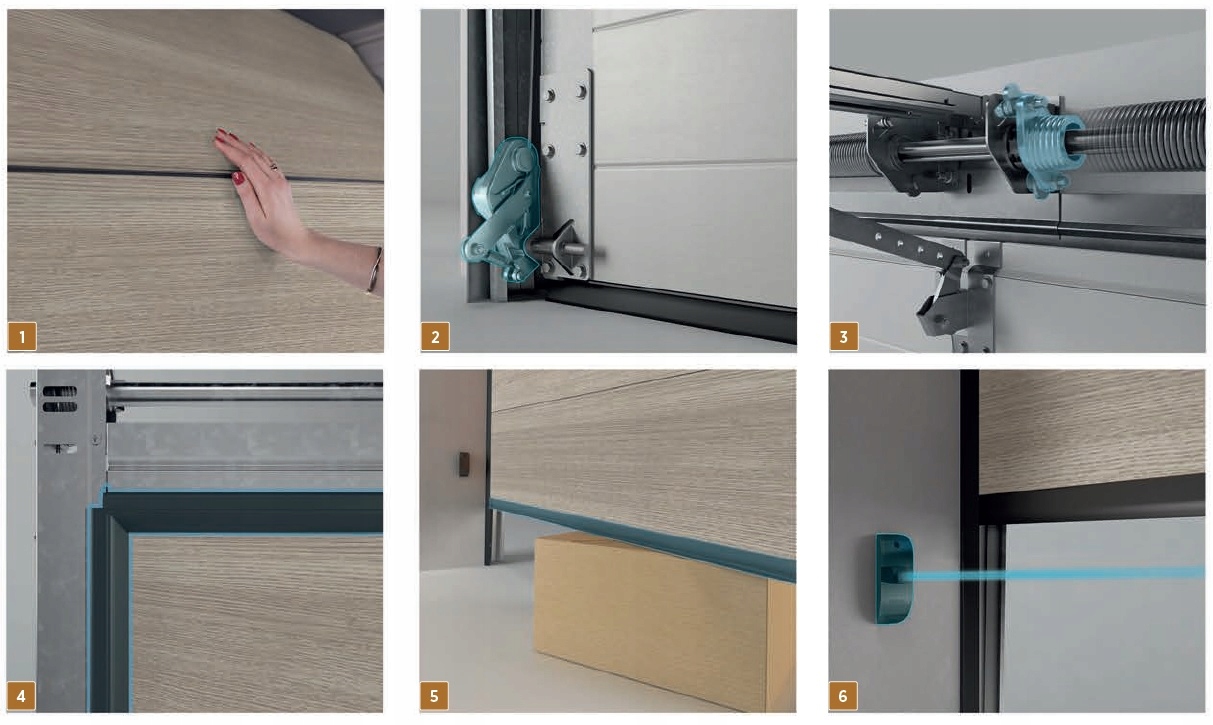 1

2

3

4

5

6