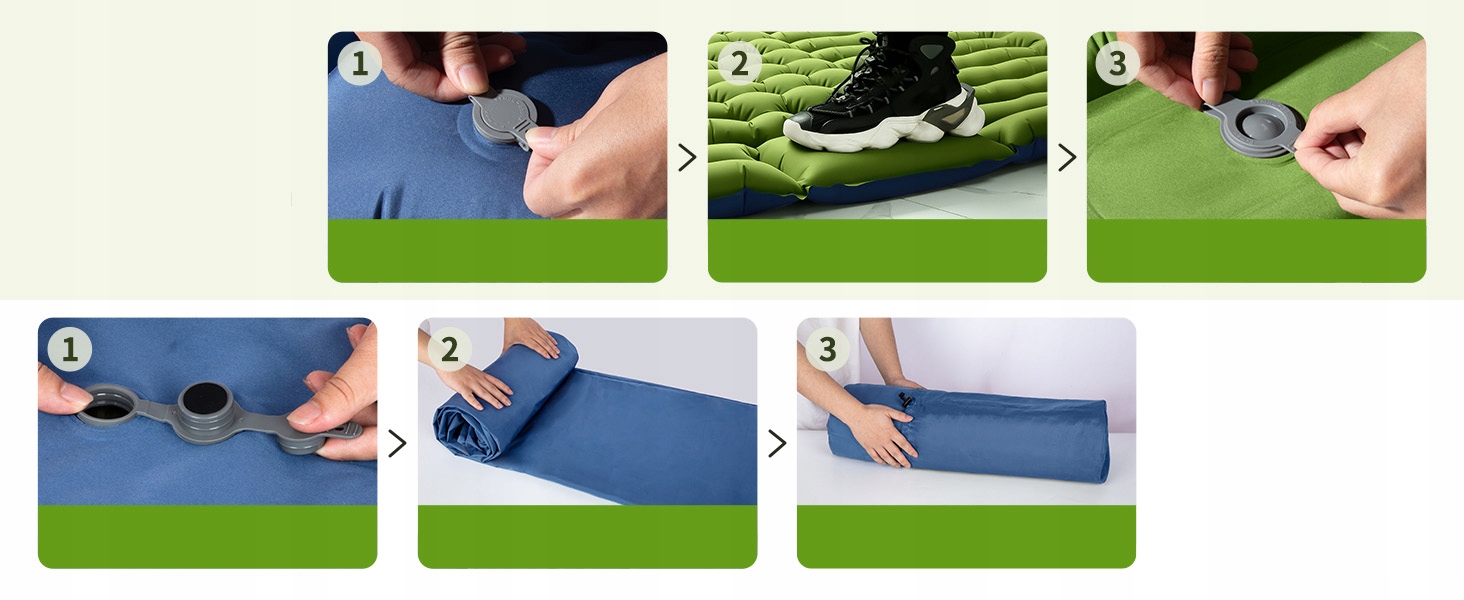 1

2

3

1

2

3