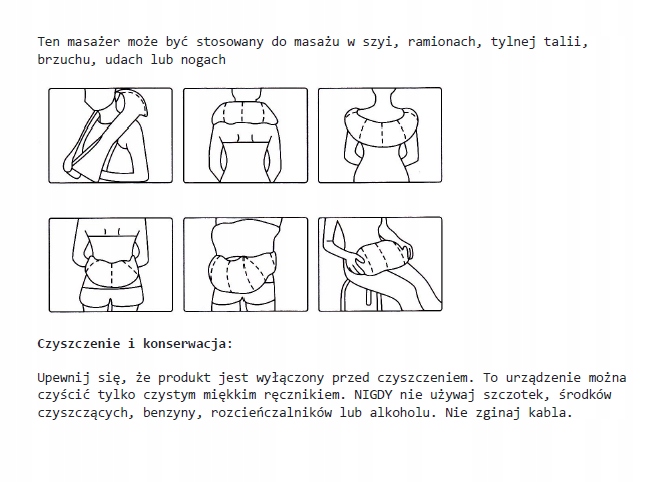 Ten masażer może być stosowany do masażu w szyi, ramionach, tylnej talii, brzuchu, udach lub nogach

Czyszczenie i konserwacja:

Upewnij się, że produkt jest wyłączony przed czyszczeniem. To urządzenie można czyścić tylko czystym miękkim ręcznikiem. NIGDY nie używaj szczotek, środków czyszczących, benzyny, rozcieńczalników lub alkoholu. Nie zginaj kabla.