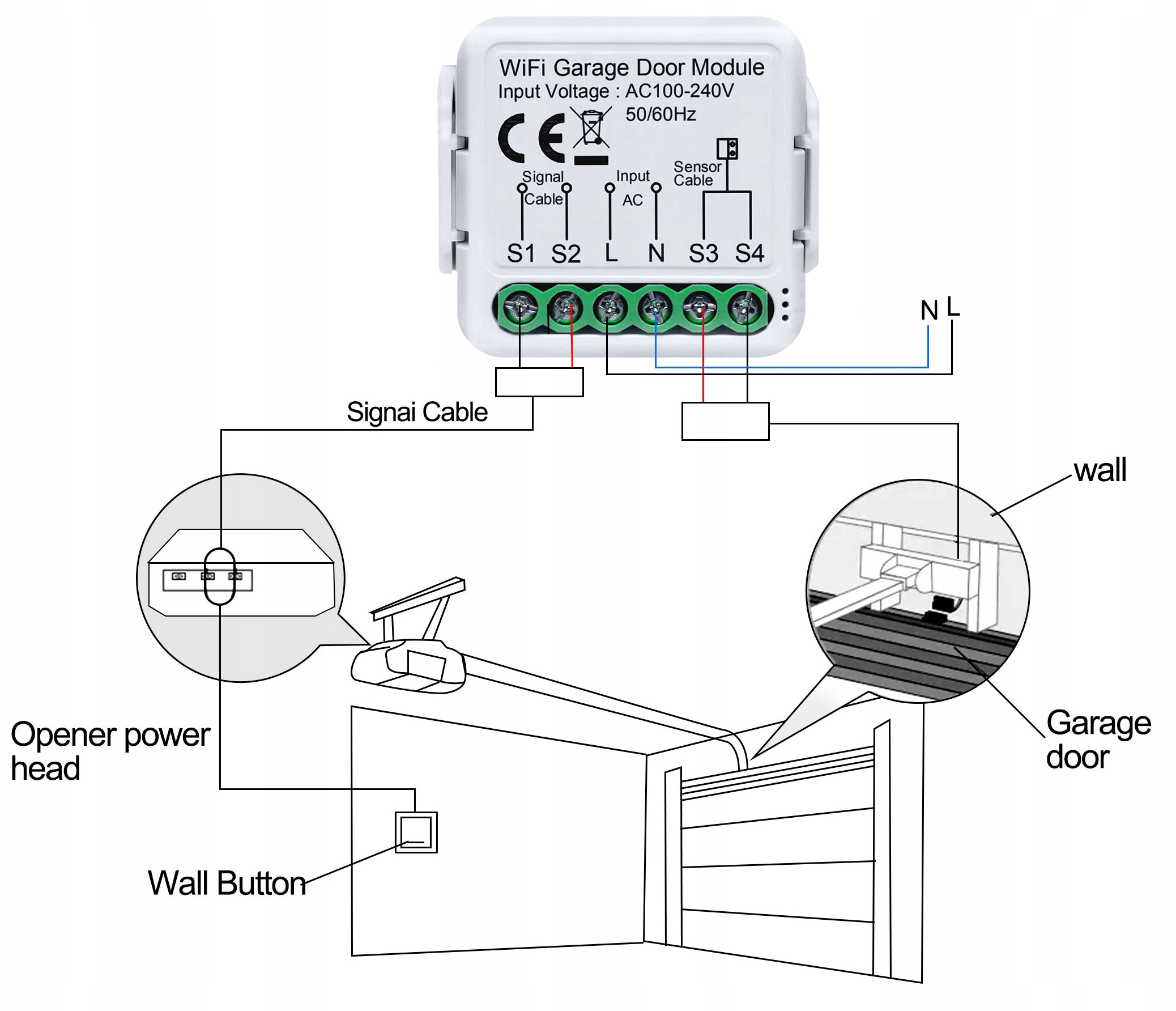 WiFi Garage Door Module
Input Voltage : AC100-240V
50/60Hz

CE

Signal Cable
Input AC
Sensor Cable

S1 S2 L N S3 S4

N L

Signai Cable

wall

Opener power head

Garage door

Wall Button