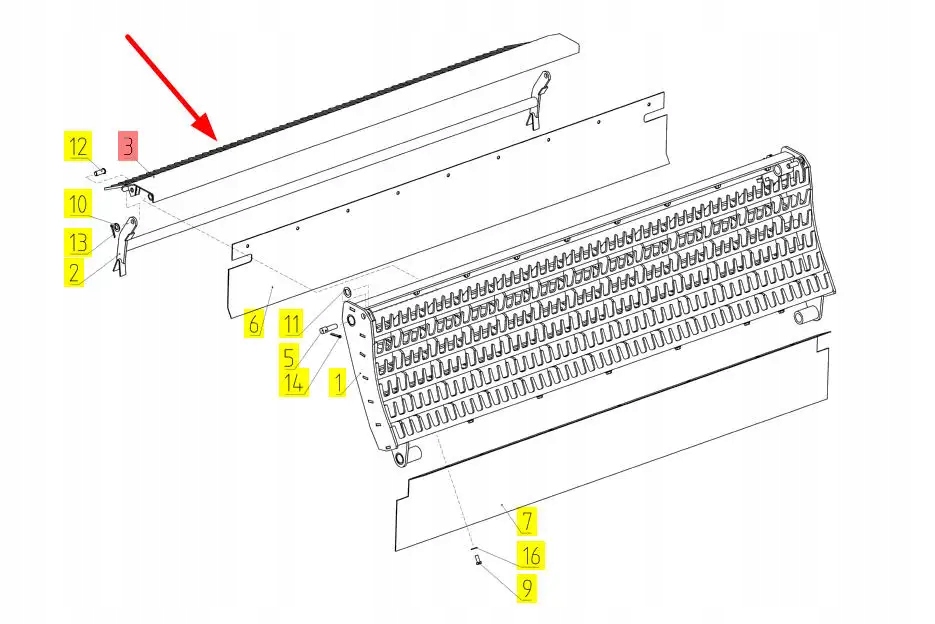 12
3
10
13
2
6
11
5
14
1
7
16
9