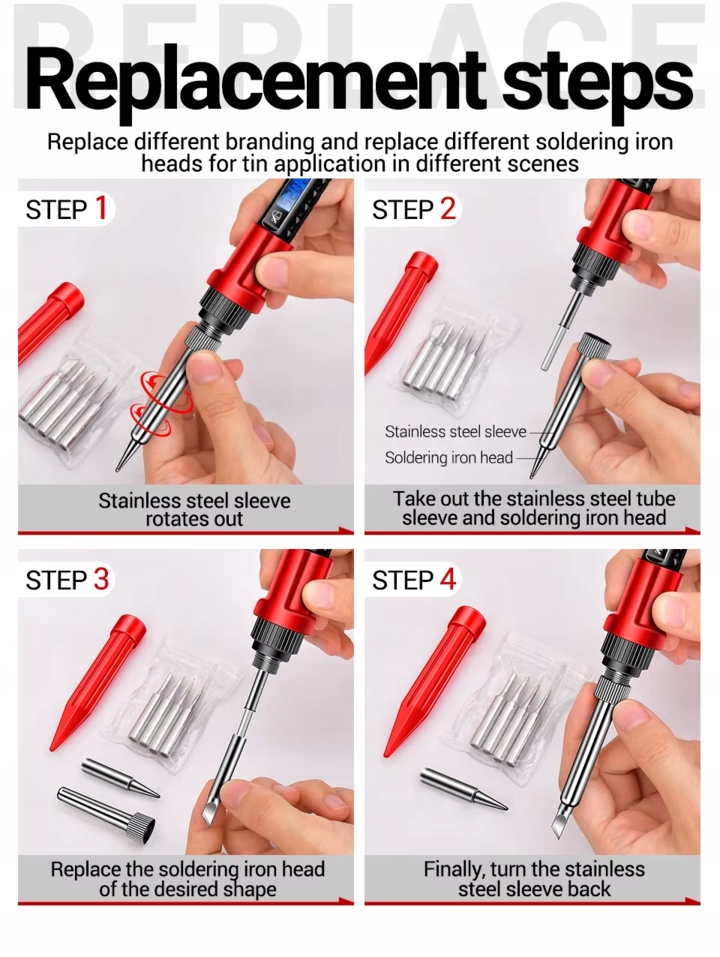 REPLACE

Replacement steps

Replace different branding and replace different soldering iron heads for tin application in different scenes

STEP 1

Stainless steel sleeve rotates out

STEP 2

Stainless steel sleeve
Soldering iron head

Take out the stainless steel tube sleeve and soldering iron head

STEP 3

Replace the soldering iron head of the desired shape

STEP 4

Finally, turn the stainless steel sleeve back