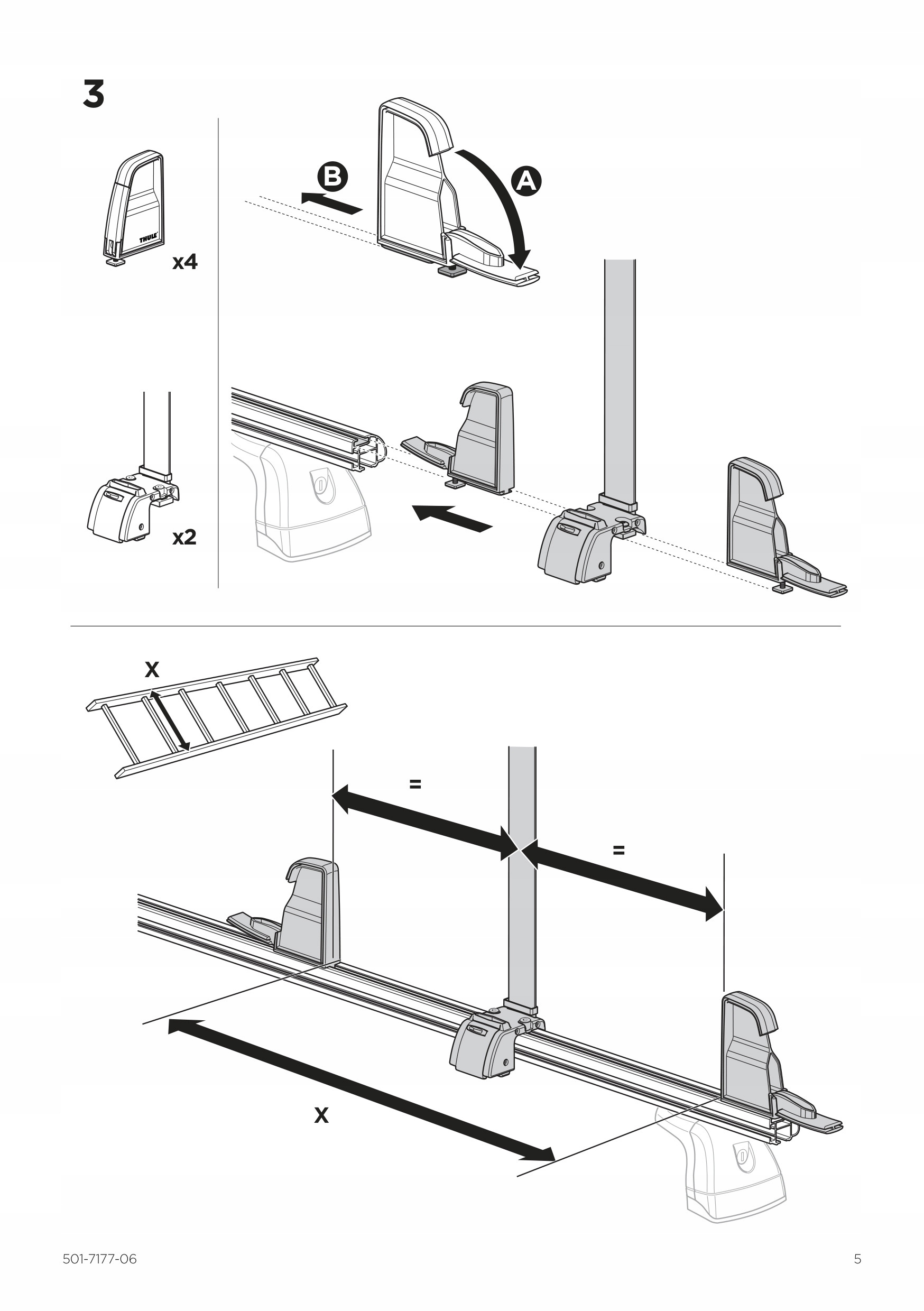 3

THULE

x4

x2

B

A

X

=

=

X

501-7177-06

5