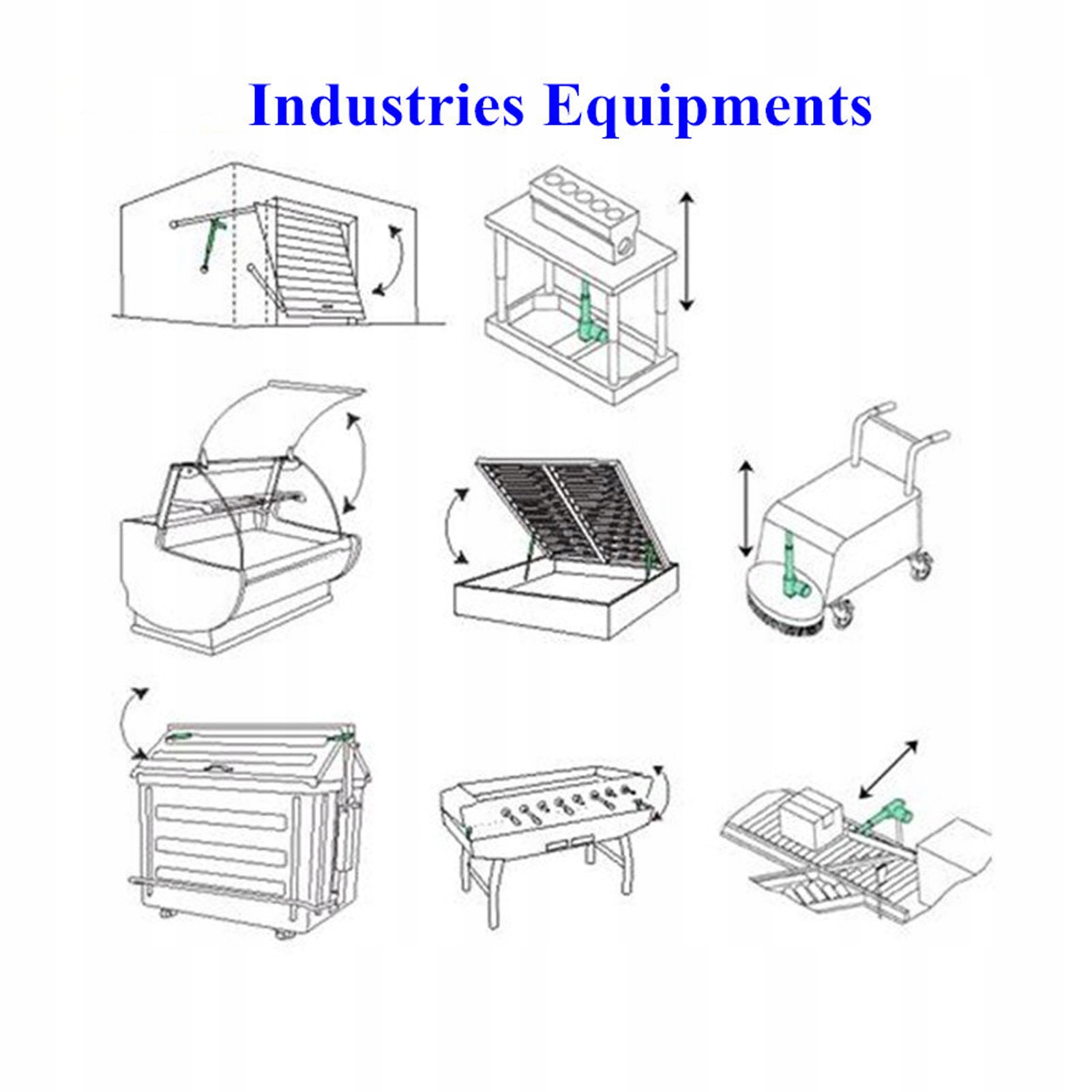 Industries Equipments