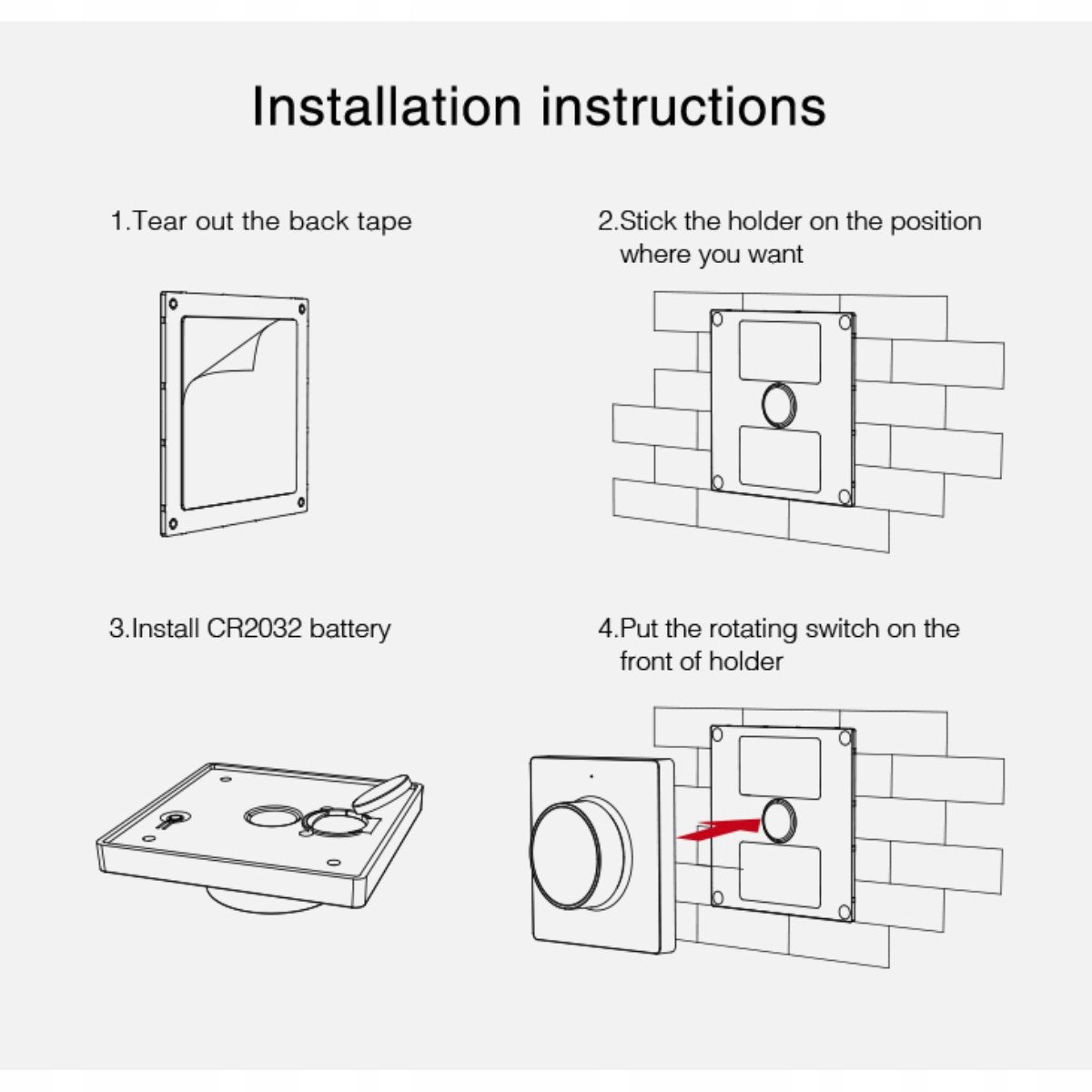 Installation instructions

1.Tear out the back tape

2.Stick the holder on the position where you want

3.Install CR2032 battery

4.Put the rotating switch on the front of holder