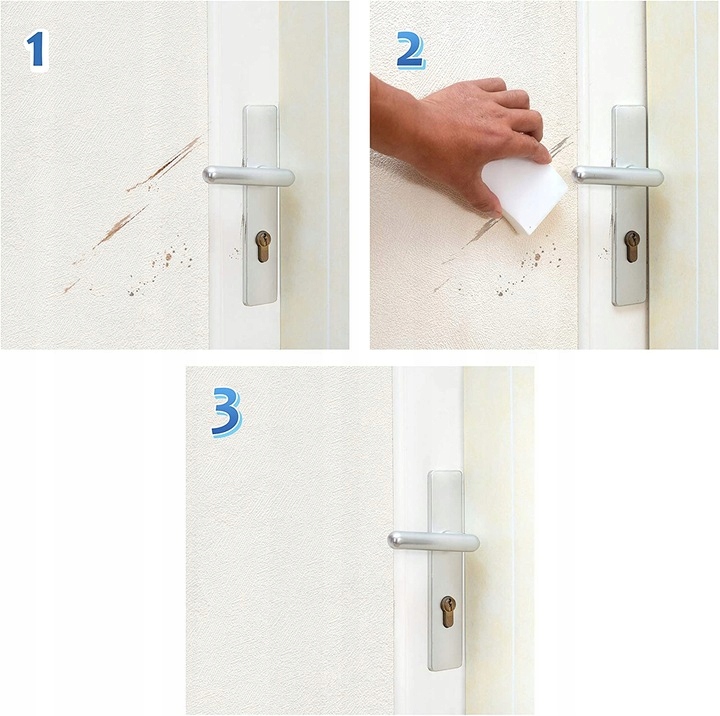 1

2

3