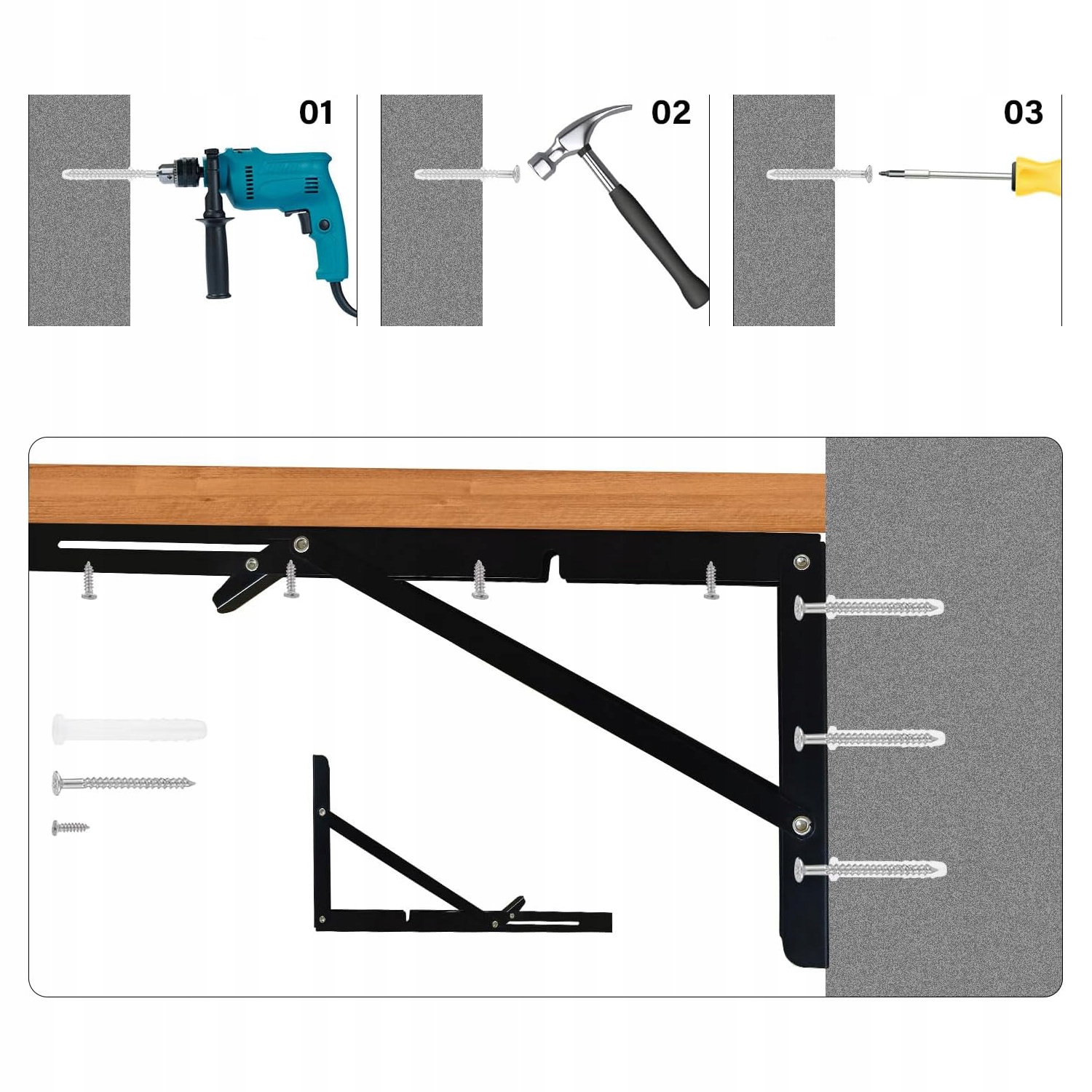 01

02

03