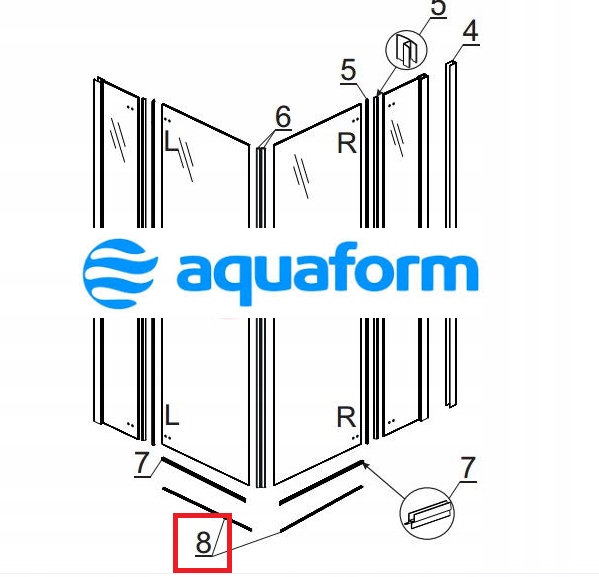 5
4
5
6
L
R
aquaform
L
R
7
7
8