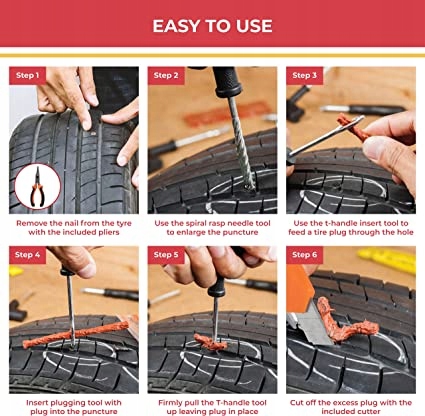 EASY TO USE

Step 1

Remove the nail from the tyre with the included pliers

Step 2

Use the spiral rasp needle tool to enlarge the puncture

Step 3

Use the t-handle insert tool to feed a tire plug through the hole

Step 4

Insert plugging tool with plug into the puncture

Step 5

Firmly pull the T-handle tool up leaving plug in place

Step 6

Cut off the excess plug with the included cutter