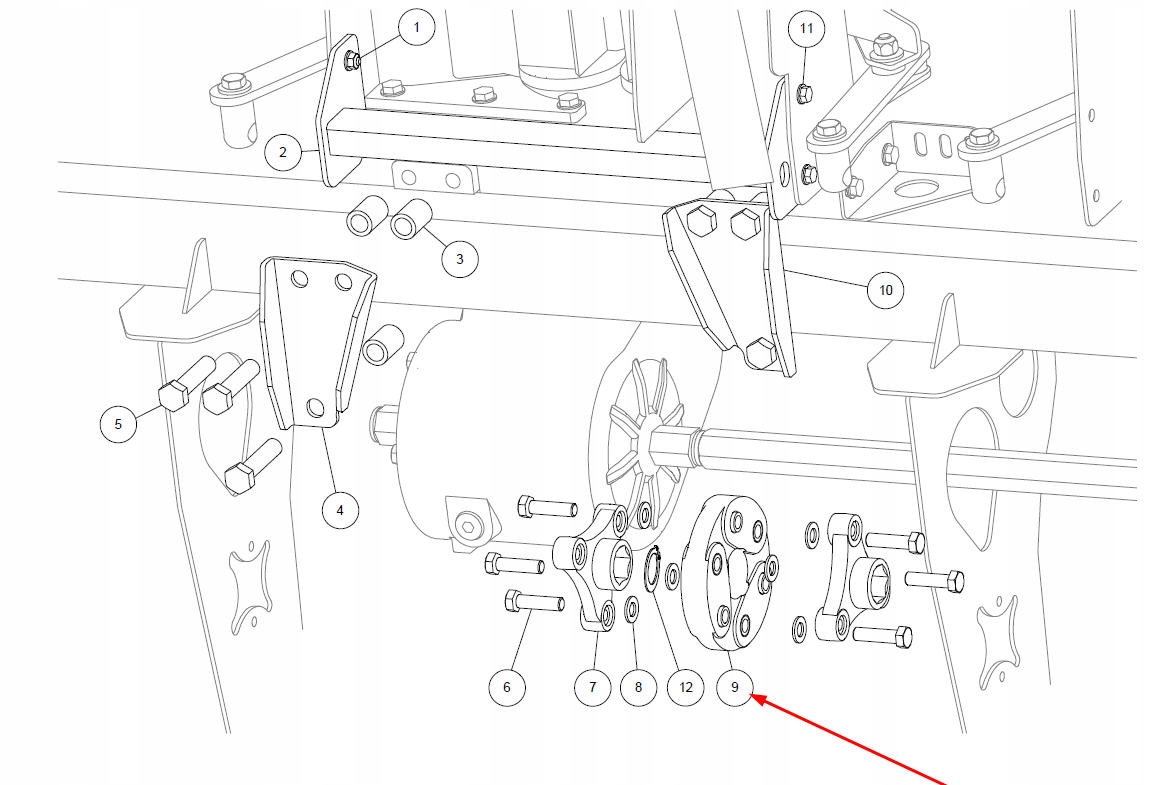 1
11
2
3
10
5
4
6
7
8
12
9