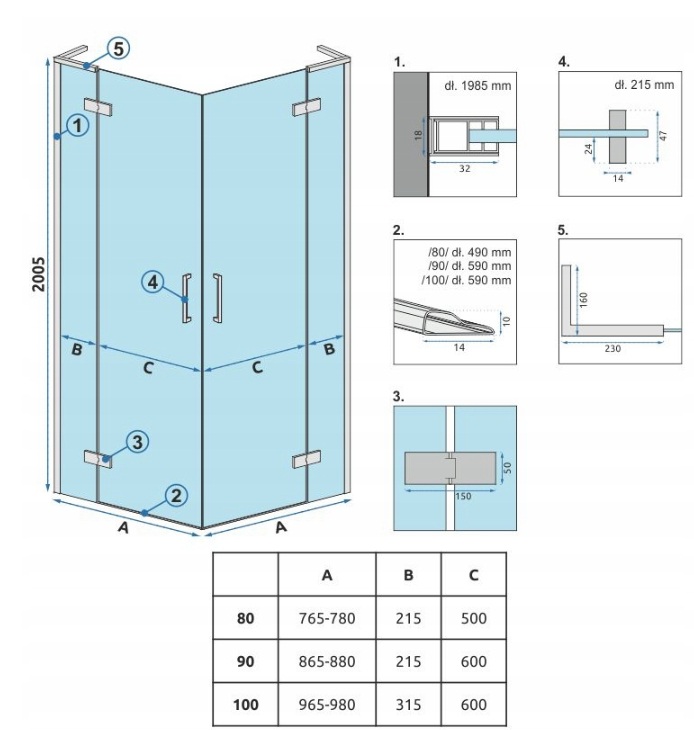 5

1

2005

4

B

C

C

B

3

2

A

A

1.

dł. 1985 mm

18

32

4.

dł. 215 mm

24

47

14

2.

/80/ dł. 490 mm
/90/ dł. 590 mm
/100/ dł. 590 mm

10

14

5.

160

230

3.

50

150

|  | A | B | C |
|---|---|---|---|
| 80 | 765-780 | 215 | 500 |
| 90 | 865-880 | 215 | 600 |
| 100 | 965-980 | 315 | 600 |