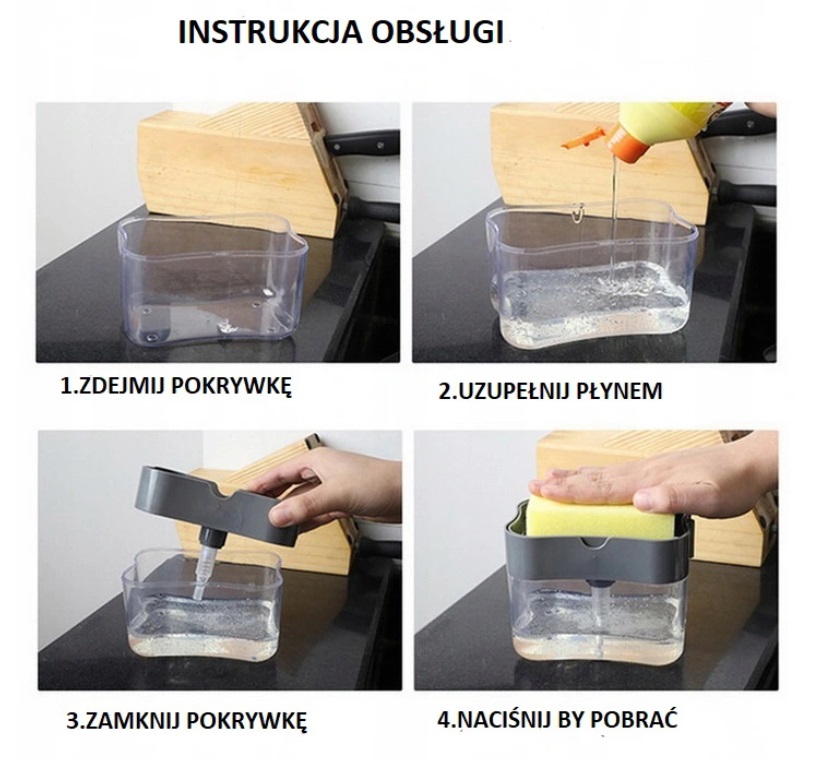 INSTRUKCJA OBSŁUGI

1.ZDEJMIJ POKRYWKĘ

2.UZUPEŁNIJ PŁYNEM

3.ZAMKNIJ POKRYWKĘ

4.NACIŚNIJ BY POBRAĆ