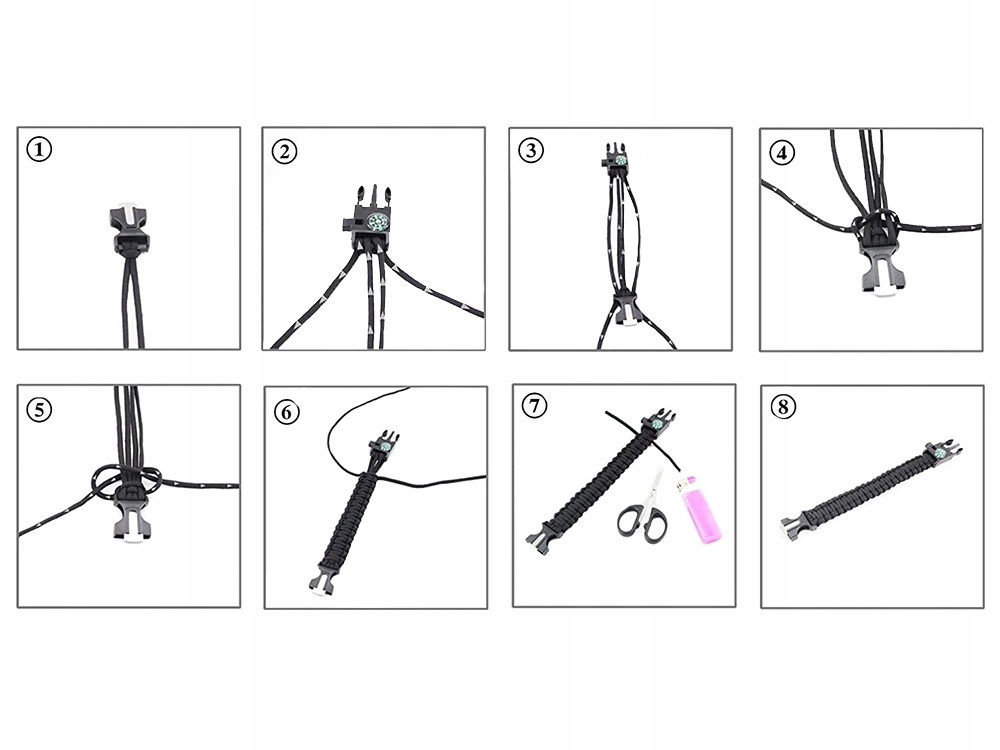 ①
②
③
④
⑤
⑥
⑦
⑧