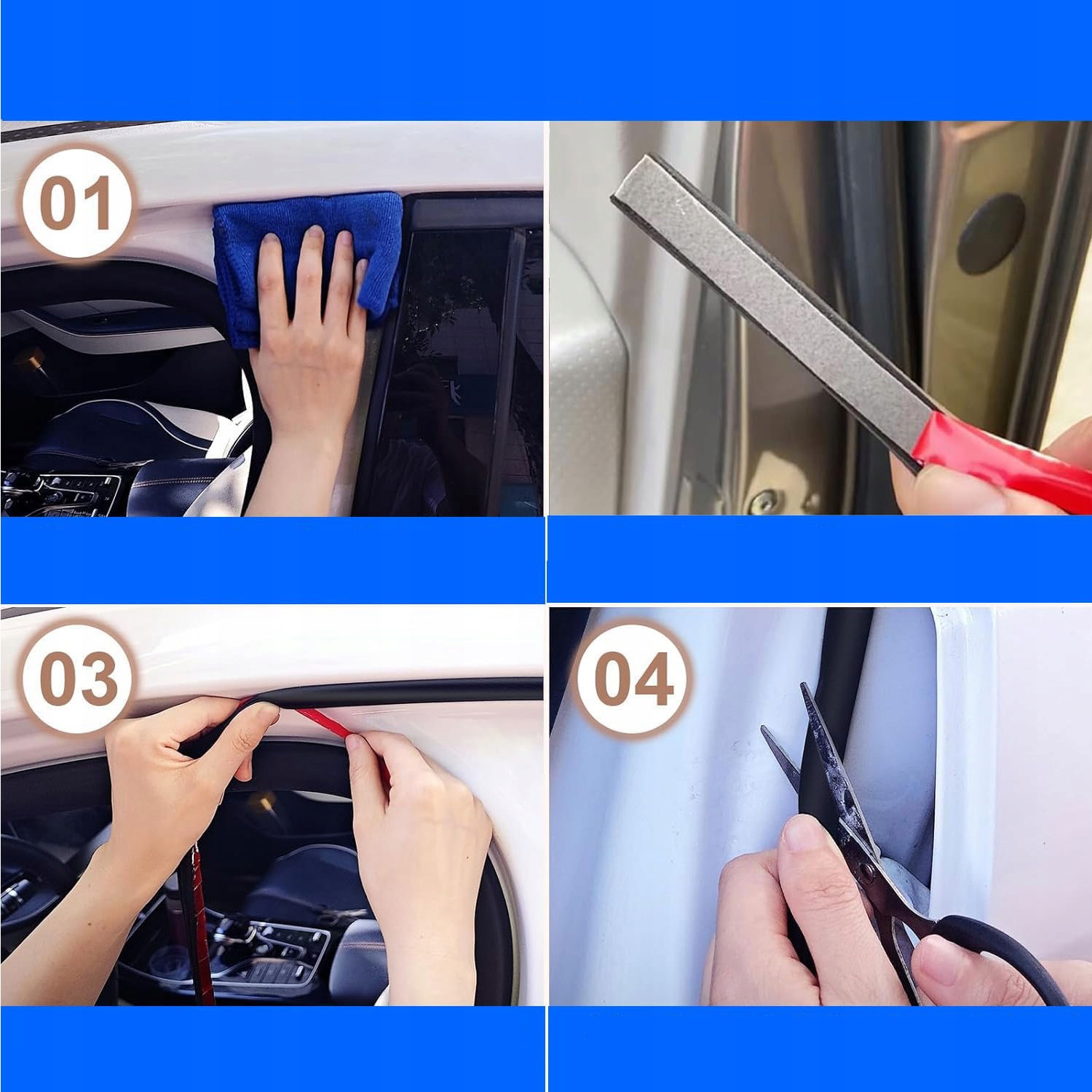 01

03

04