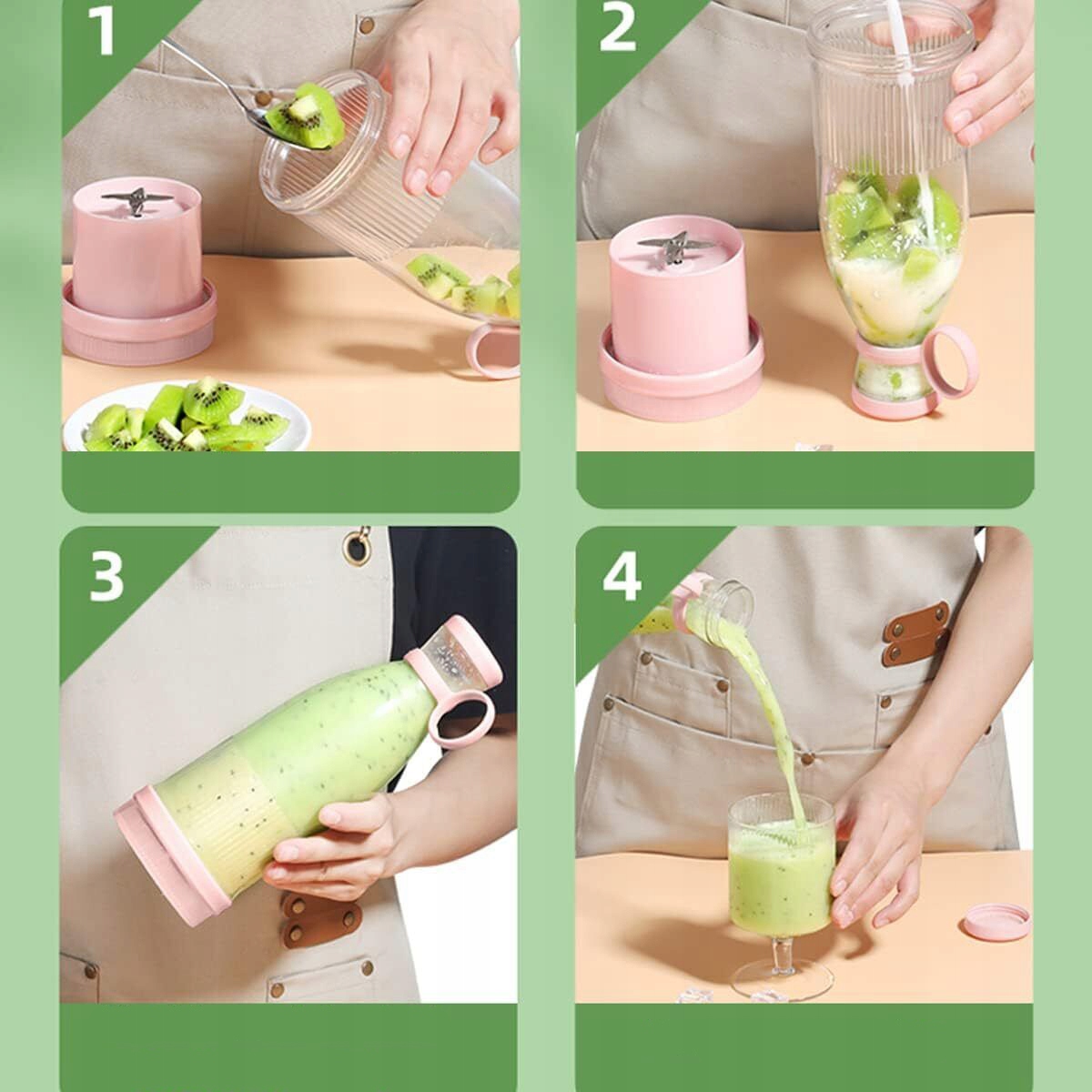 1

2

3

4