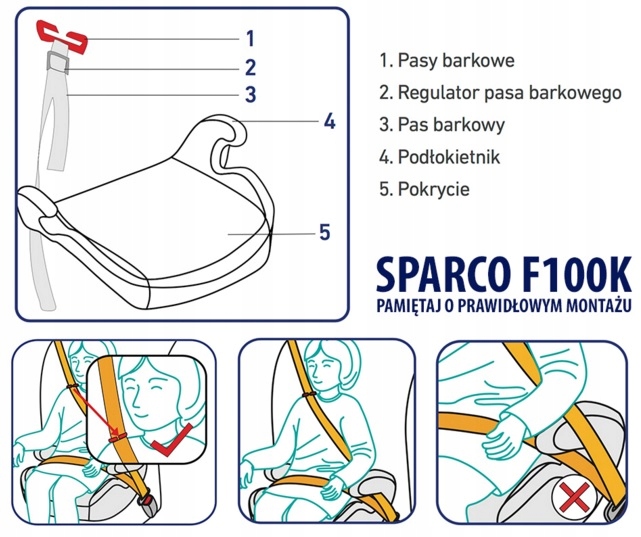 1
2
3
4
5

1. Pasy barkowe
2. Regulator pasa barkowego
3. Pas barkowy
4. Podłokietnik
5. Pokrycie

SPARCO F100K
PAMIĘTAJ O PRAWIDŁOWYM MONTAŻU