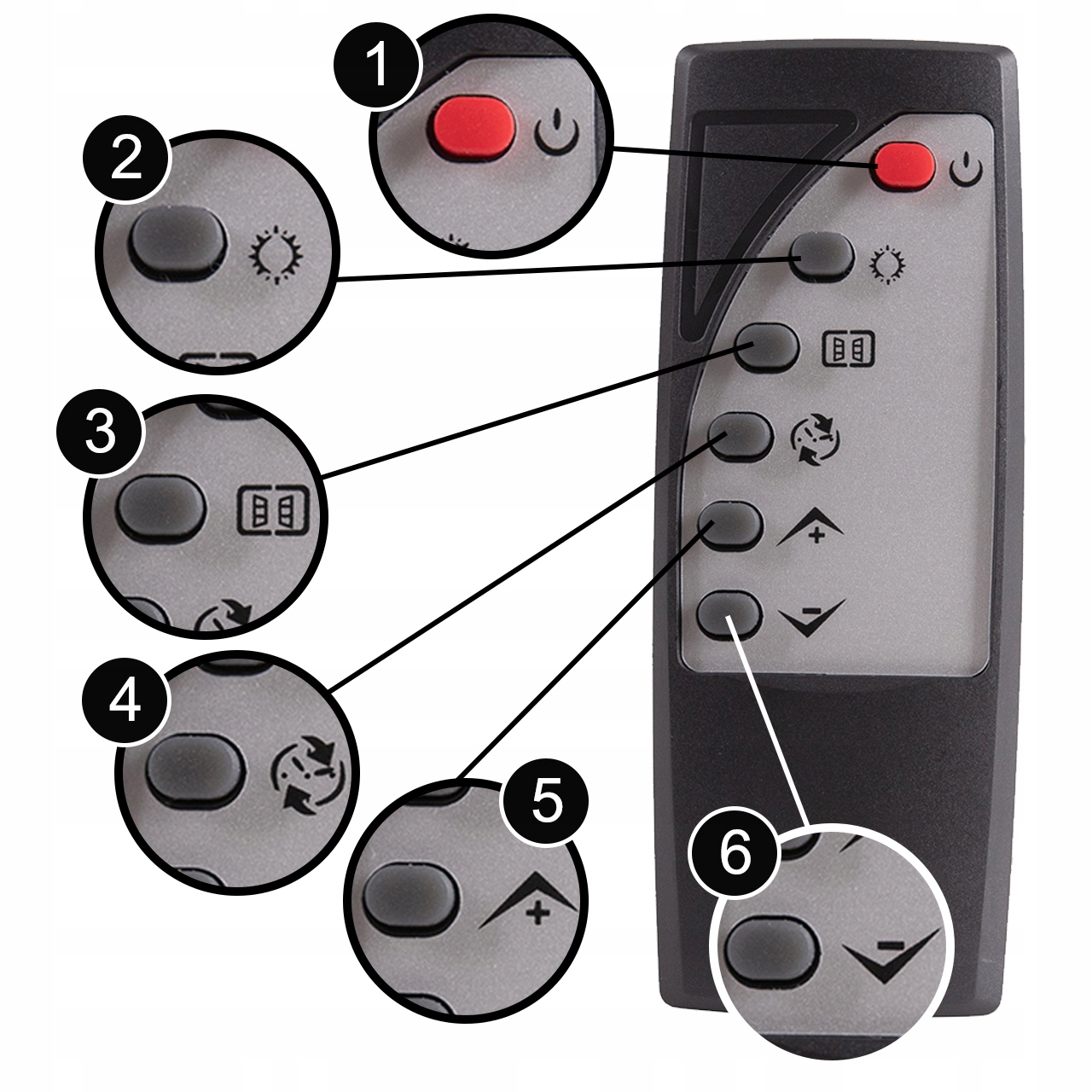 1
2
3
4
5
6