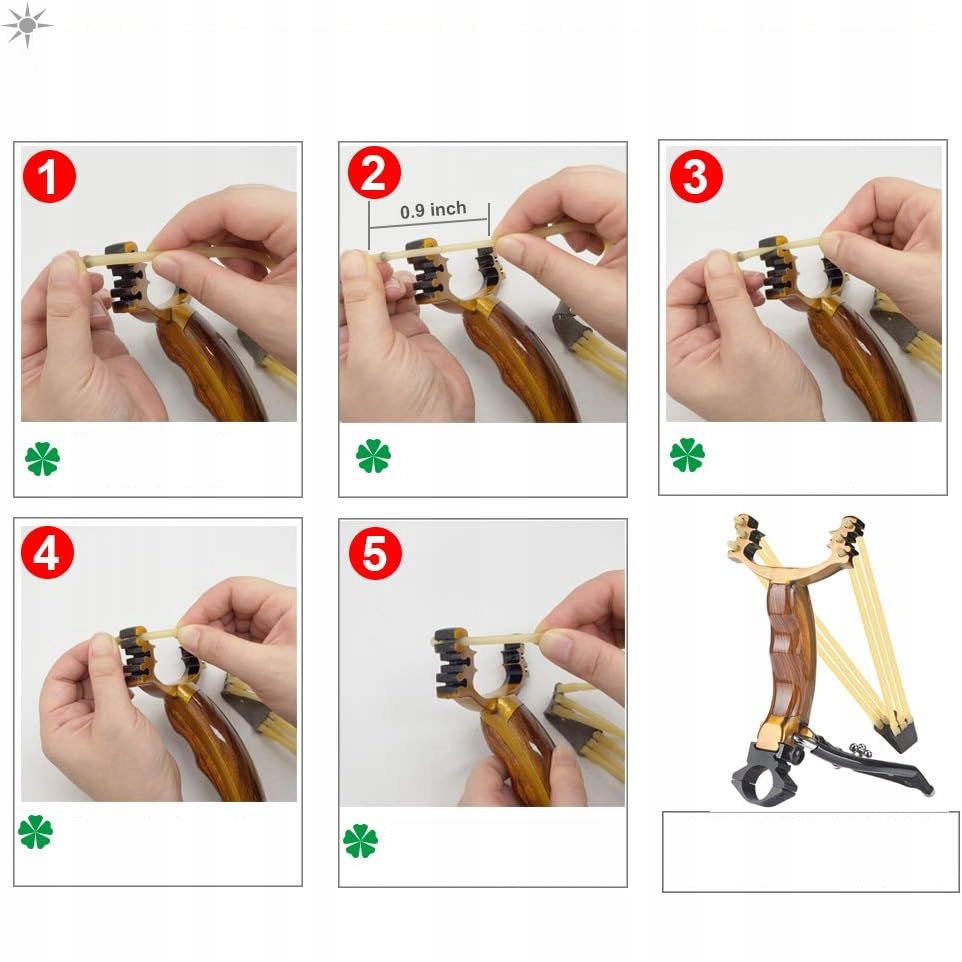 1

2

0.9 inch

3

4

5