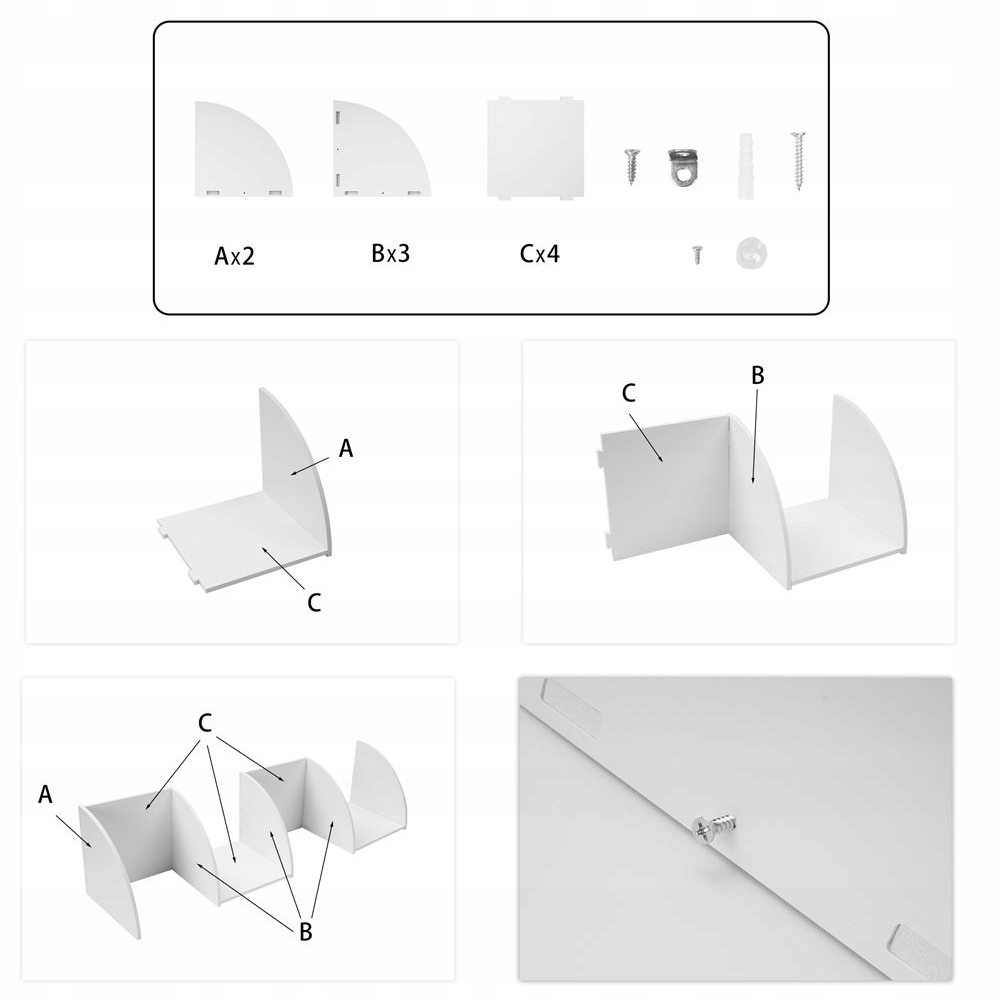 Ax2
Bx3
Cx4

A
C

C
B

C
A
B