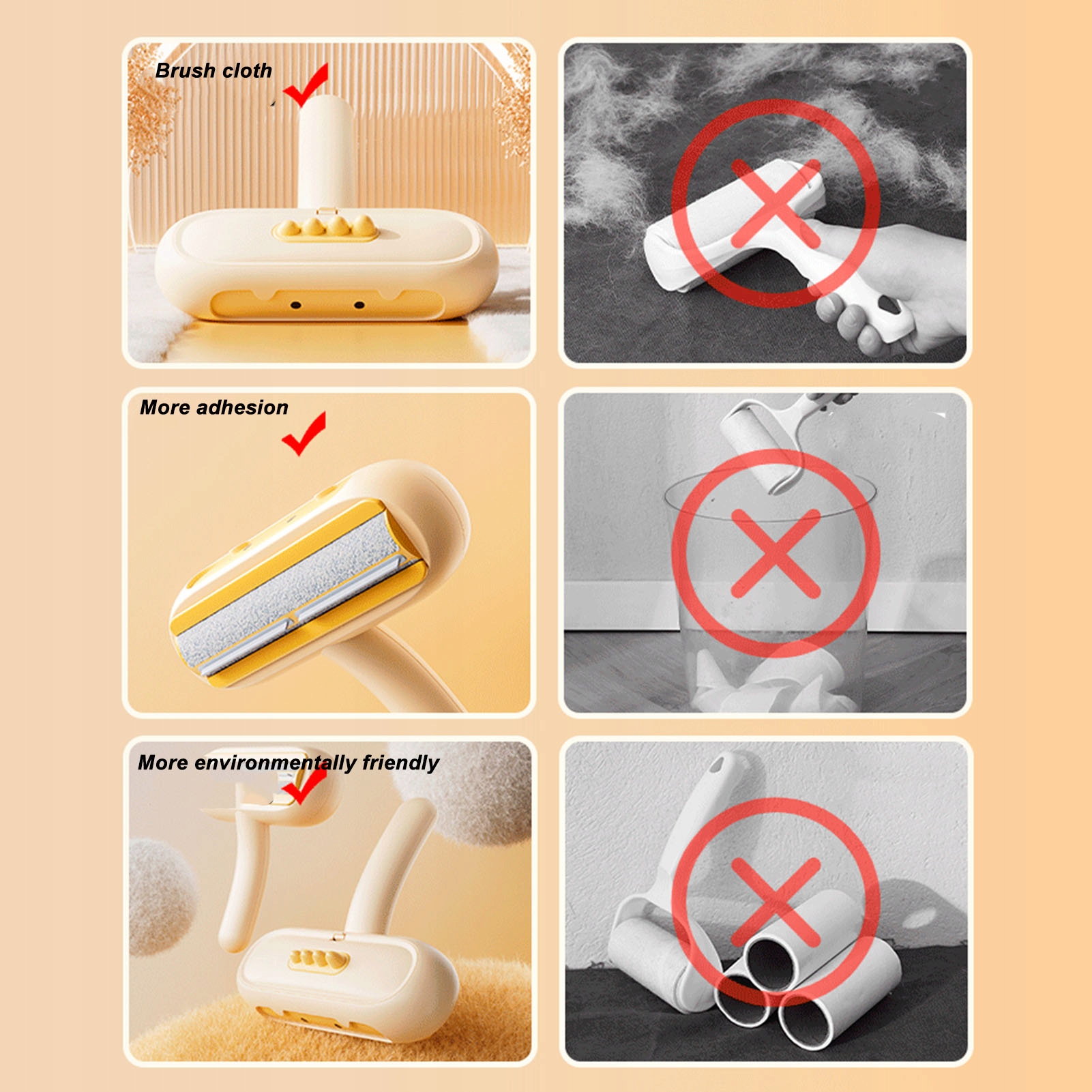 Brush cloth

More adhesion

More environmentally friendly