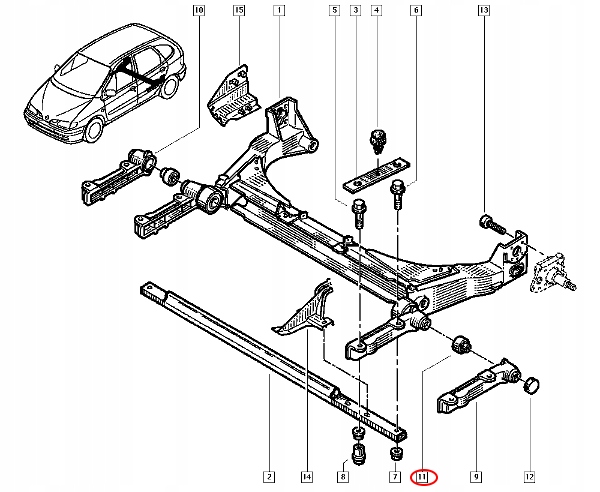 10
15
1
5
3
4
6
13
2
14
8
7
11
9
12