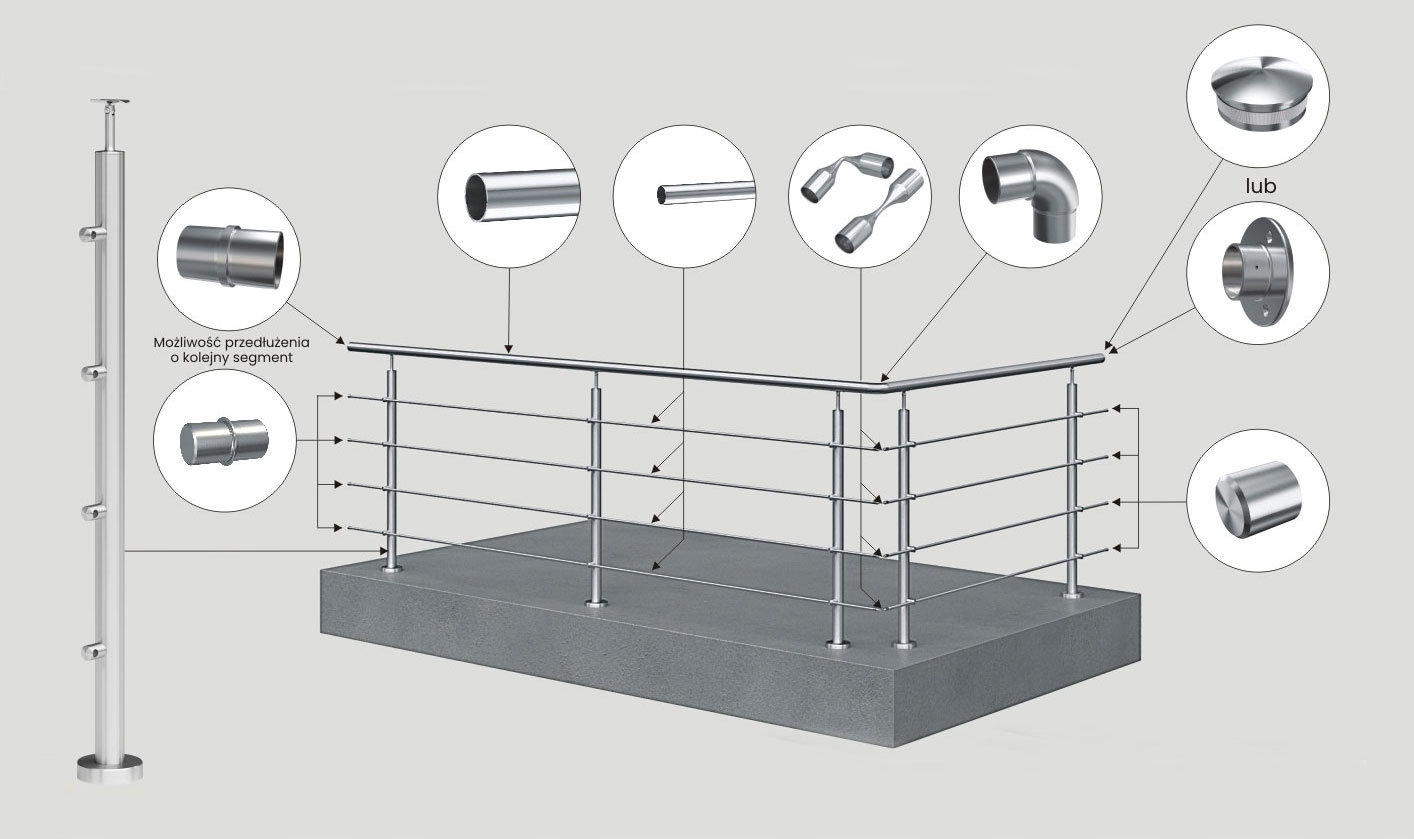 Możliwość przedłużenia o kolejny segment

lub